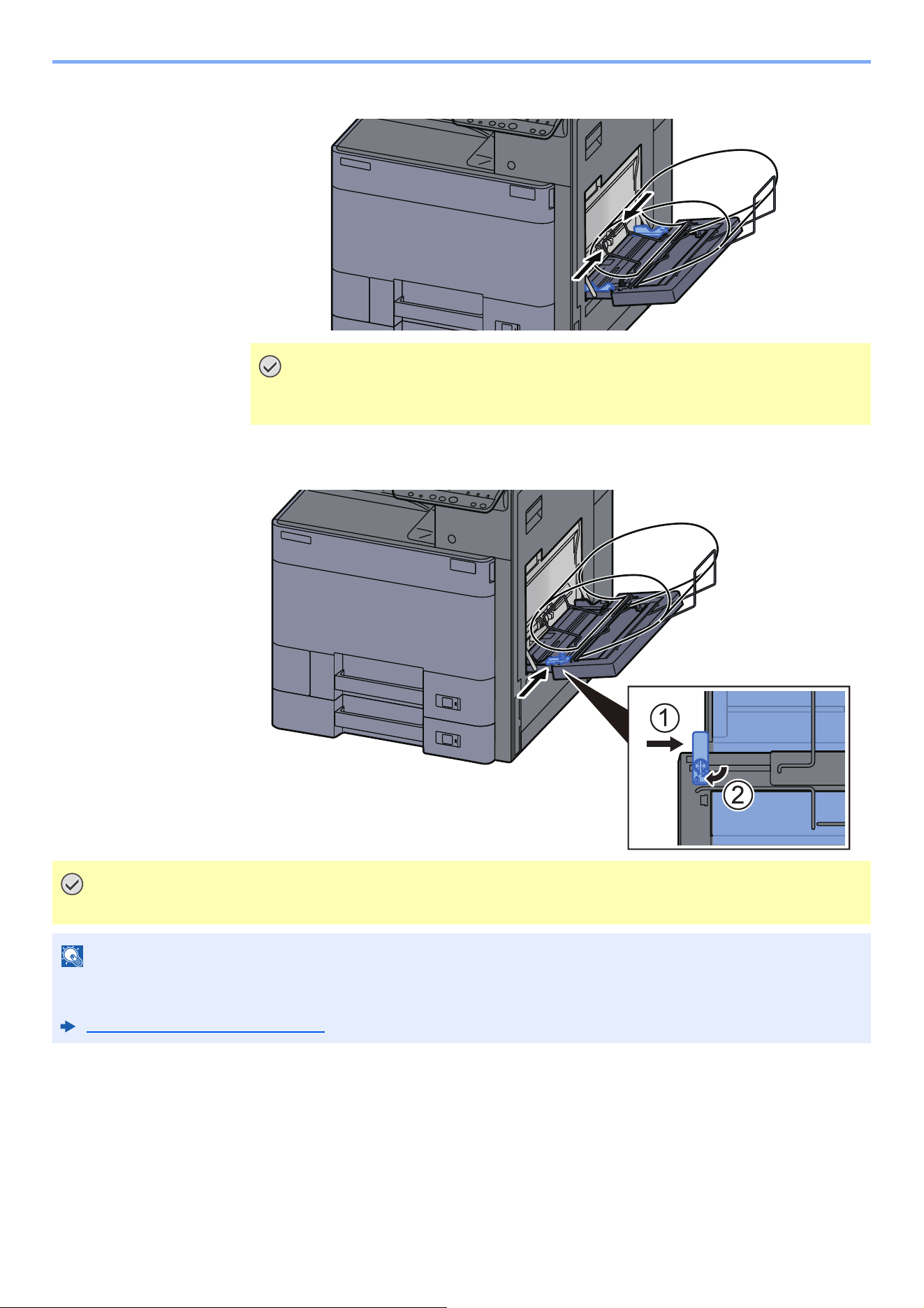 ①

②