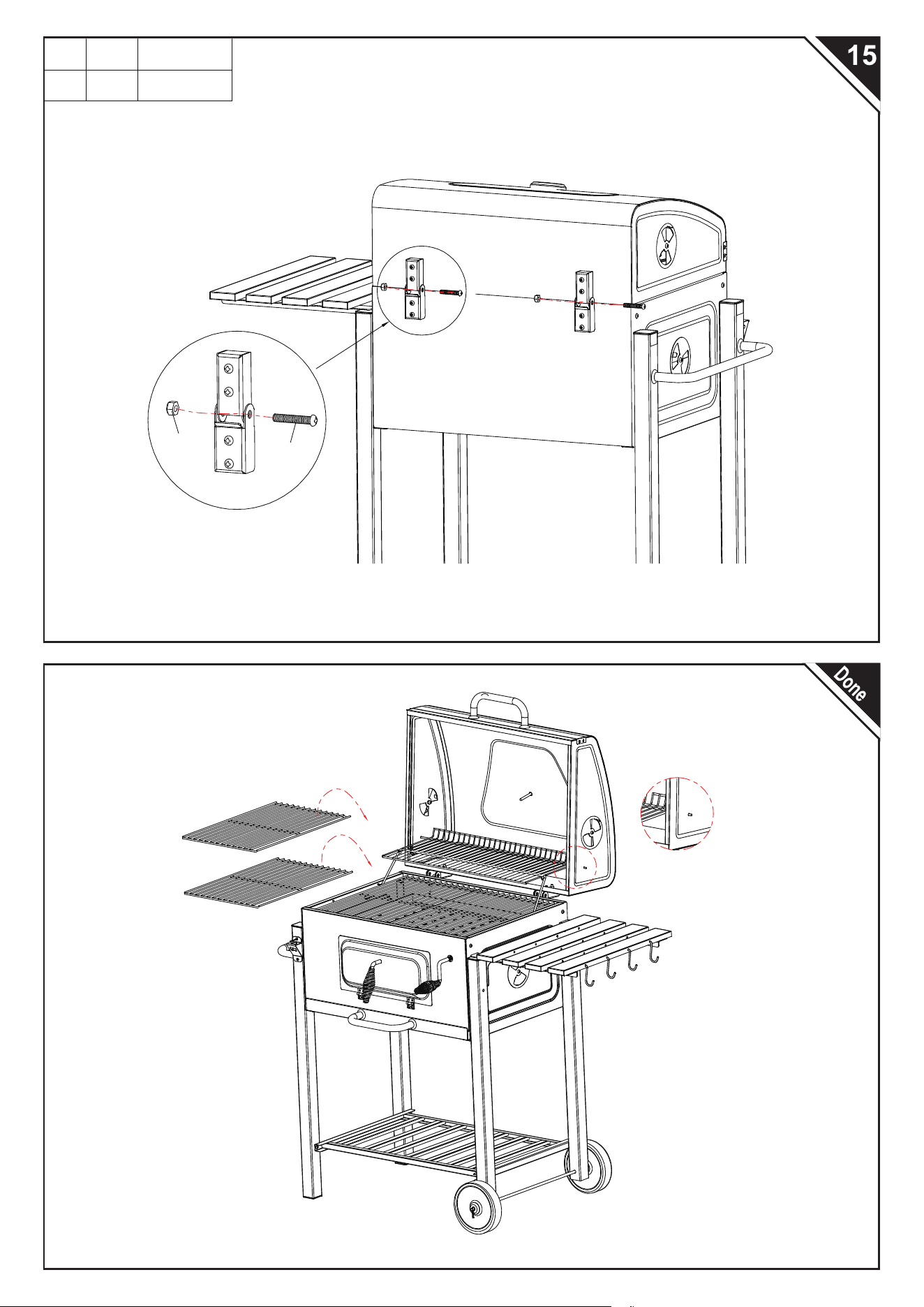 15

Done