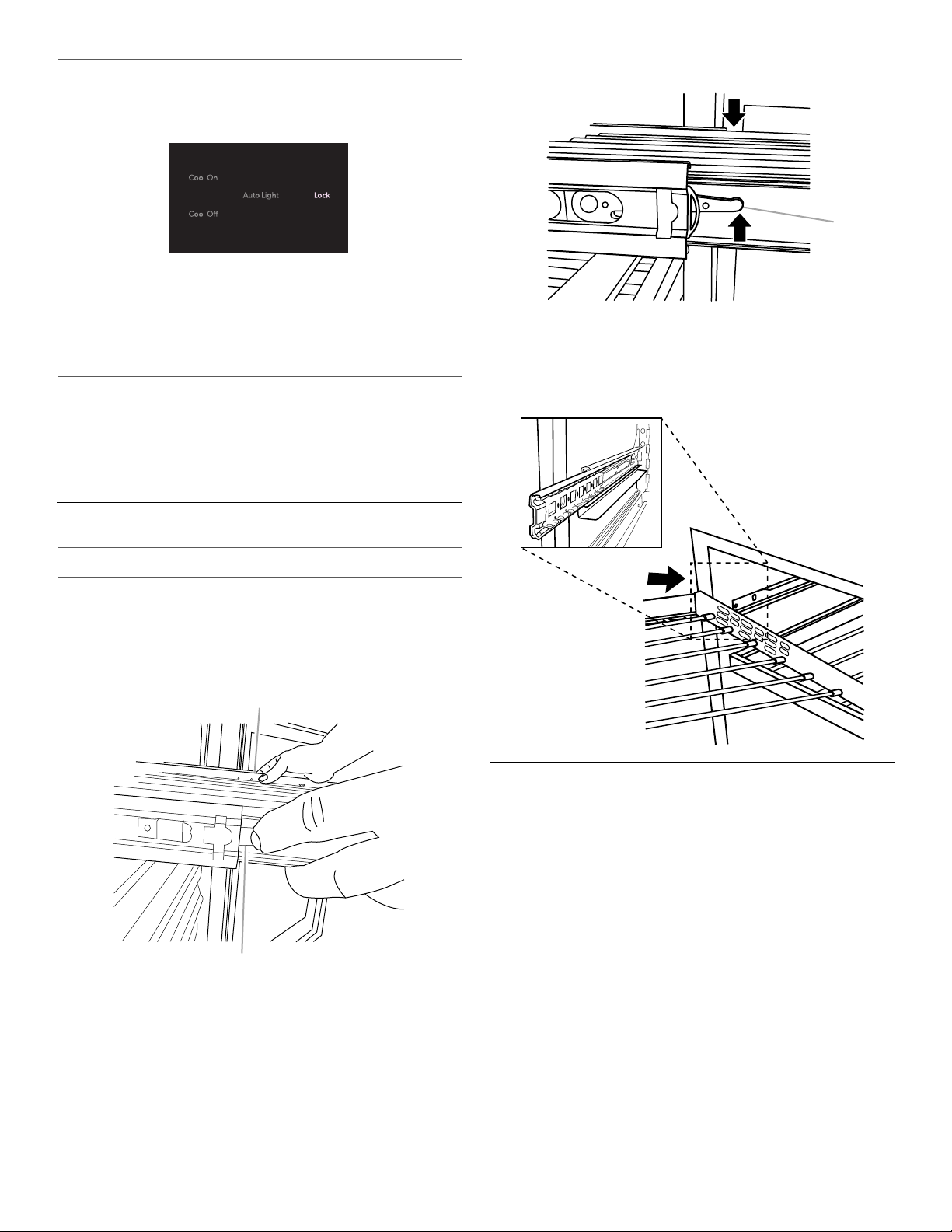 Cool On

Auto Light

Lock

Cool Off