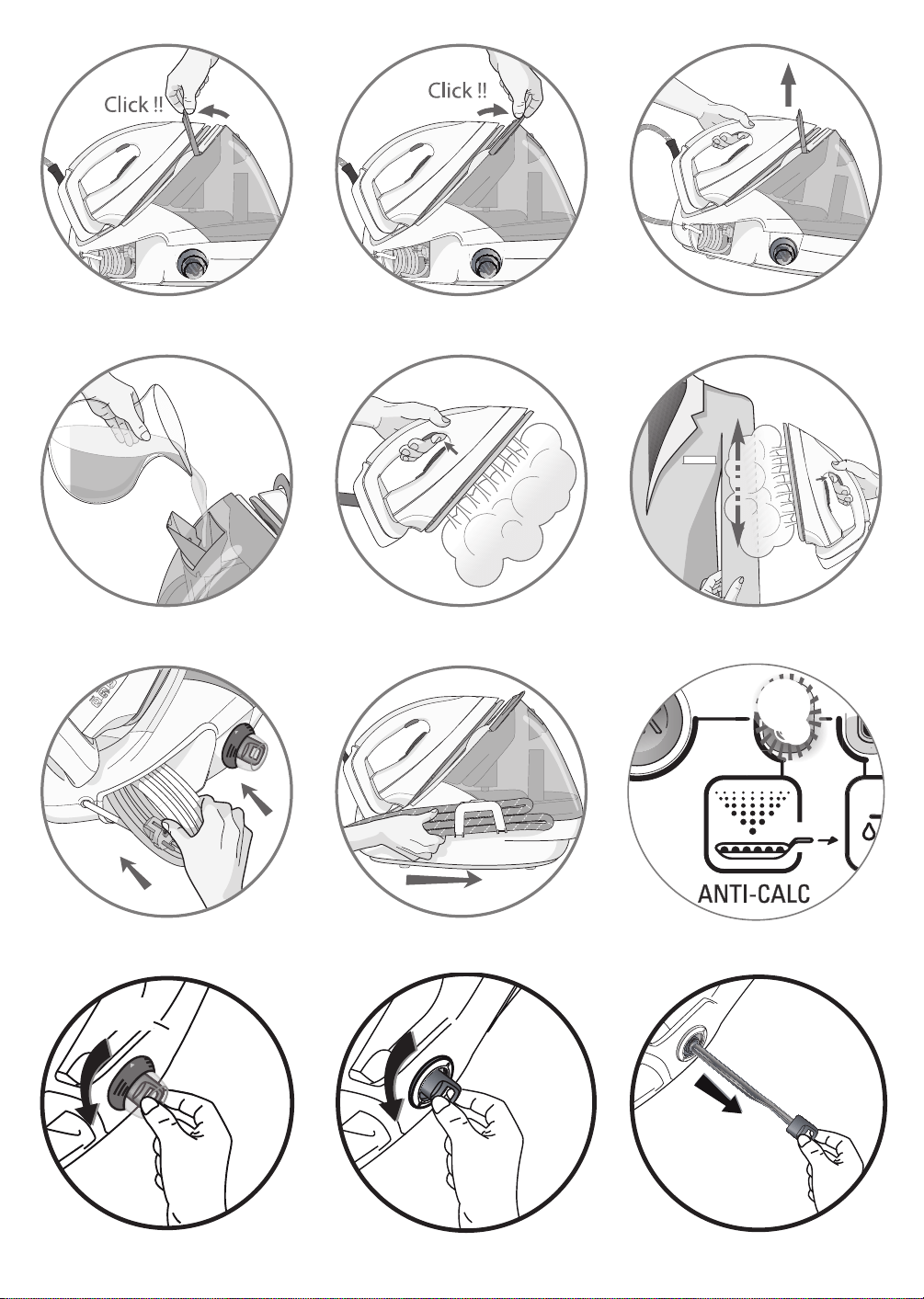 Click !!

Click !!

ANTI-CALC