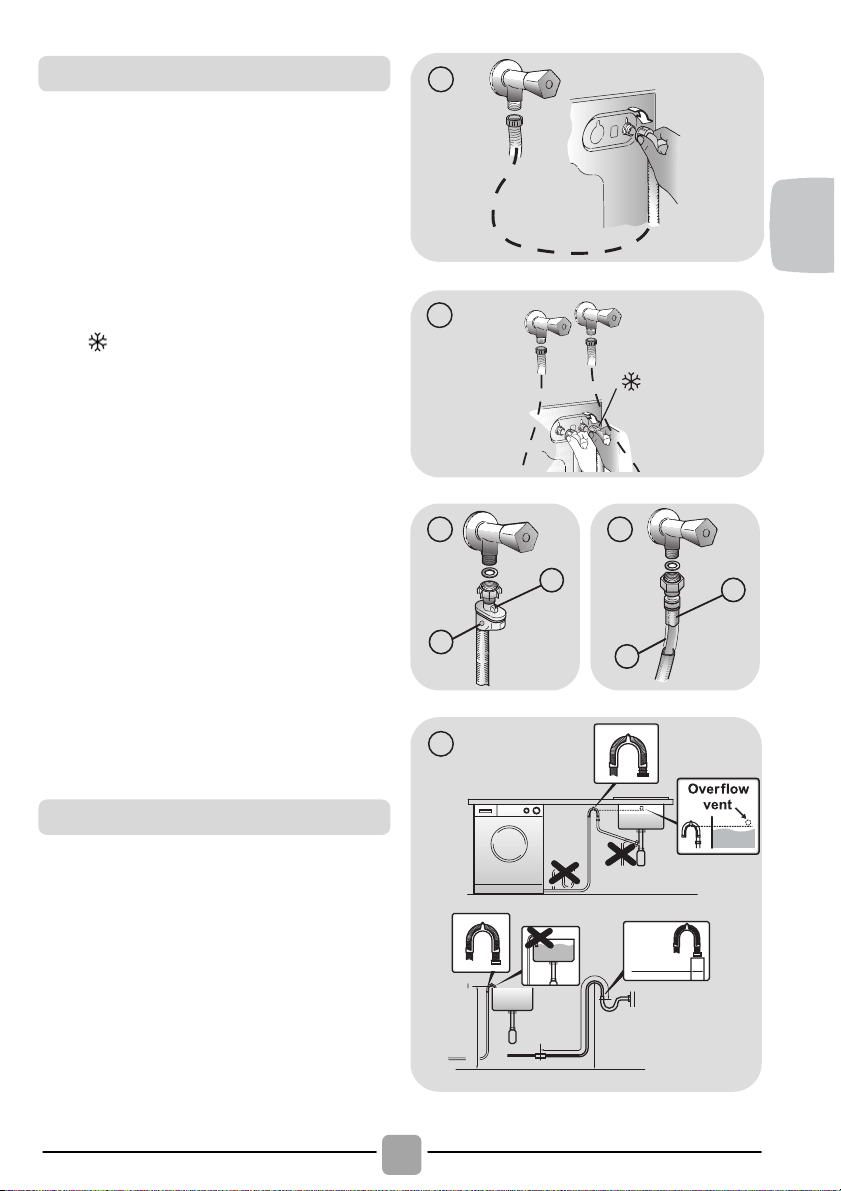 Overflow vent