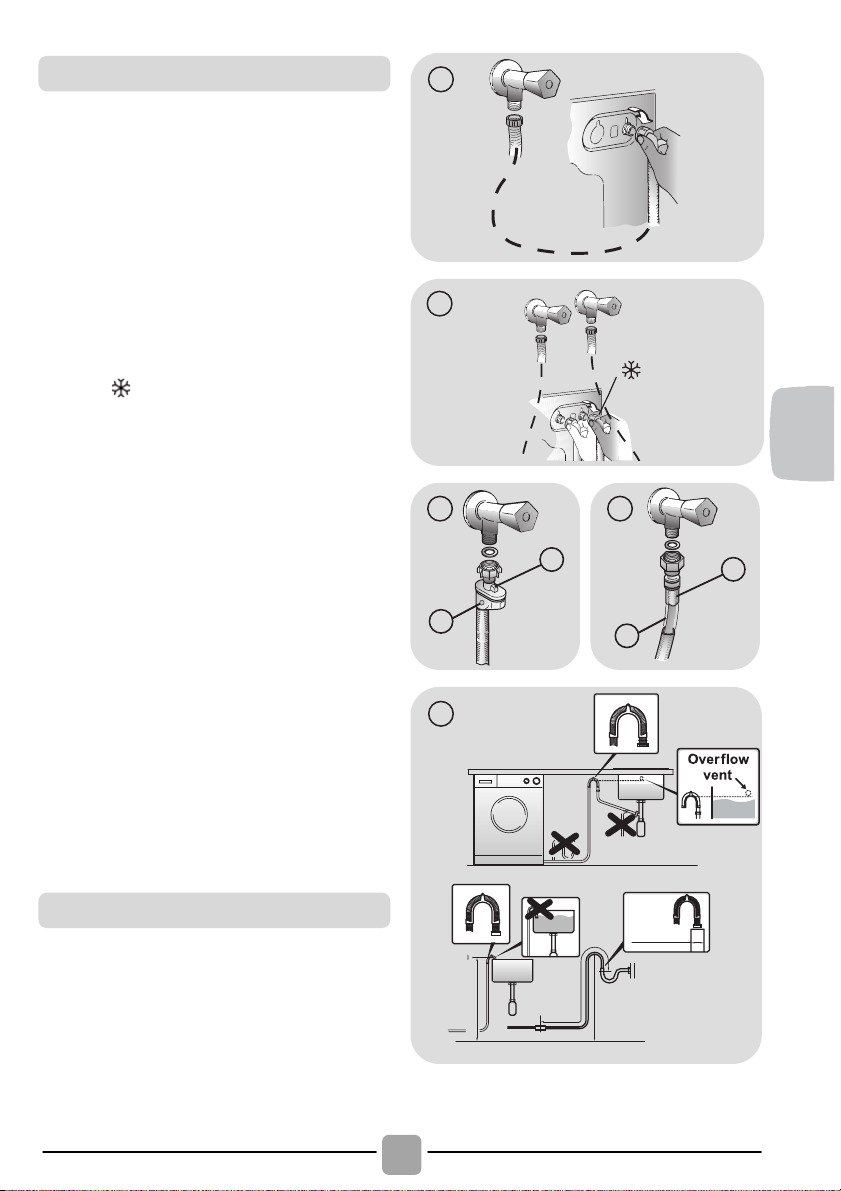 Overflow vent