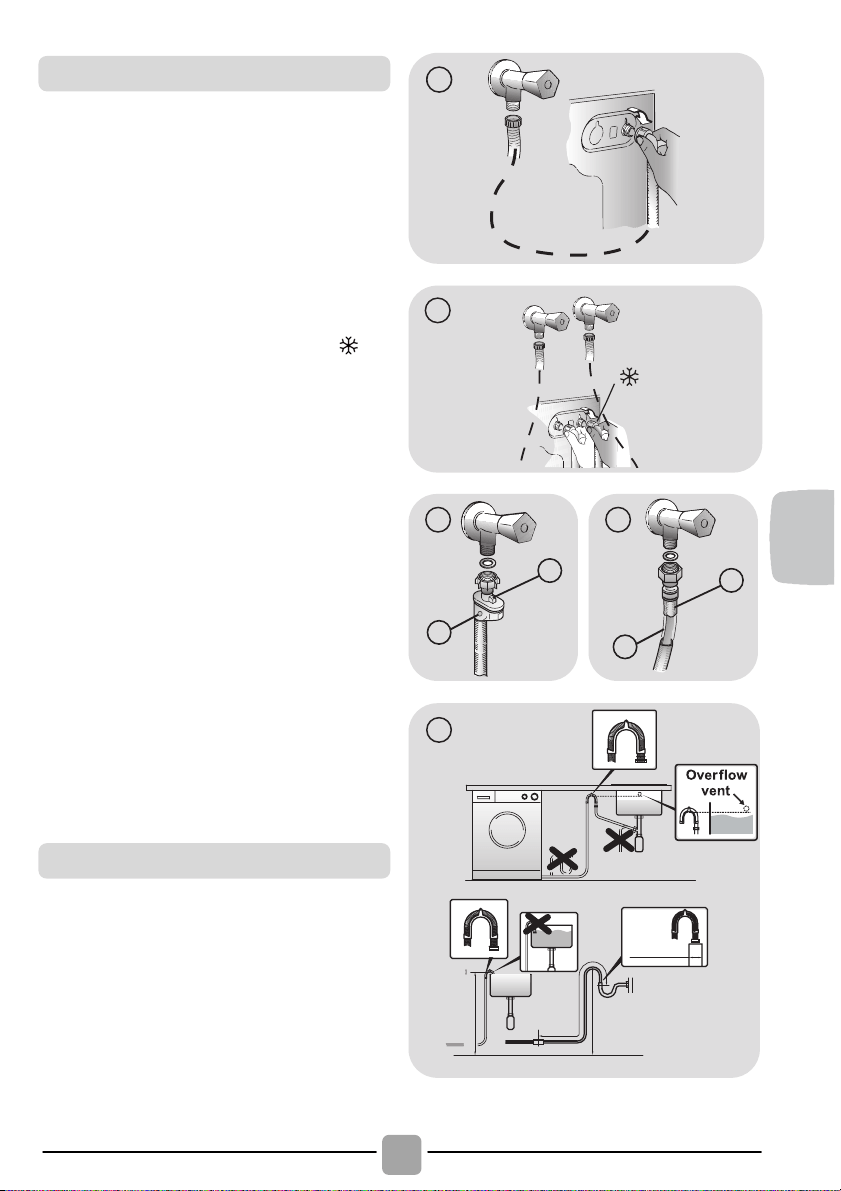 Overflow vent