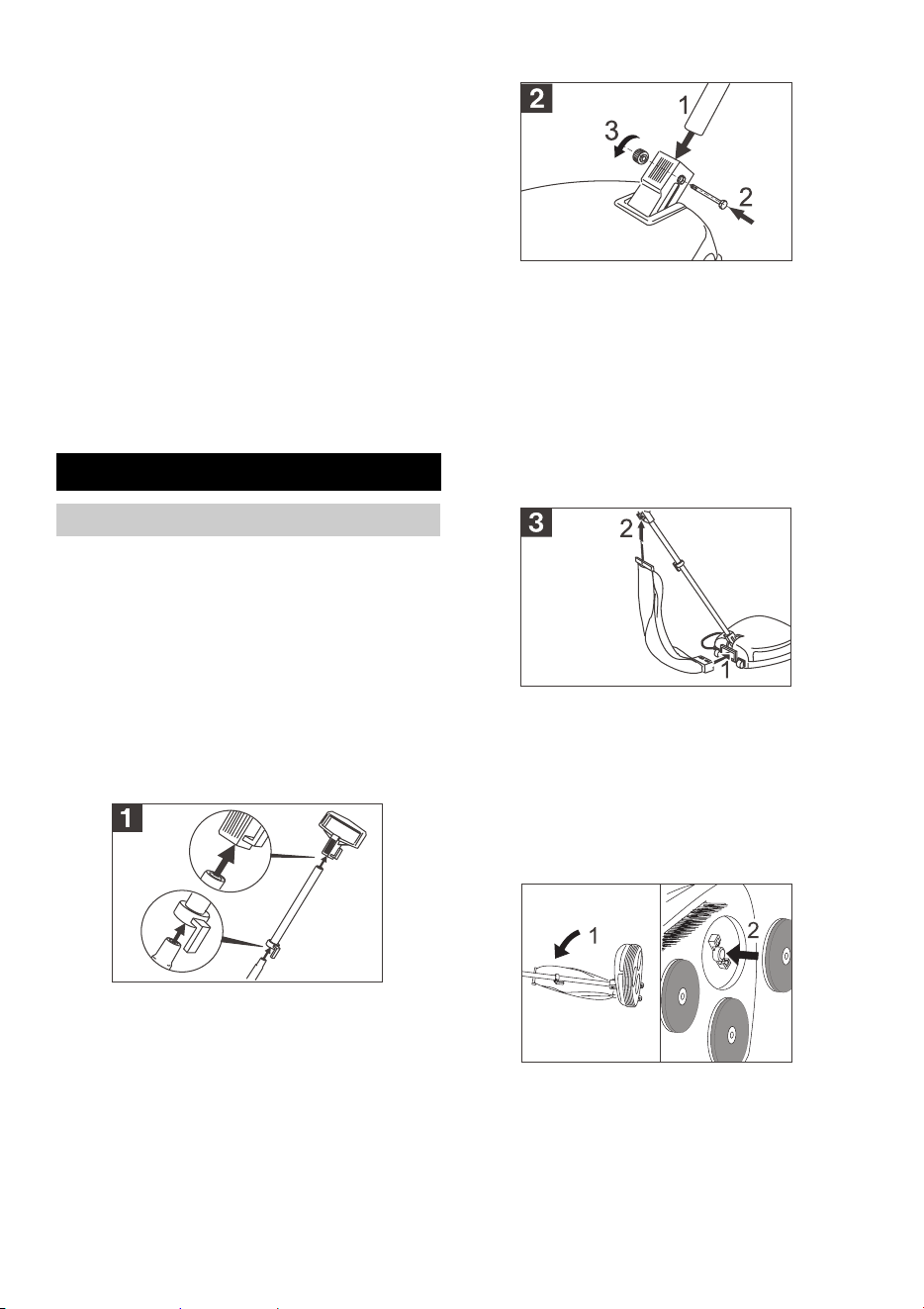 2

1

3

2

3

2

1

1

1

2