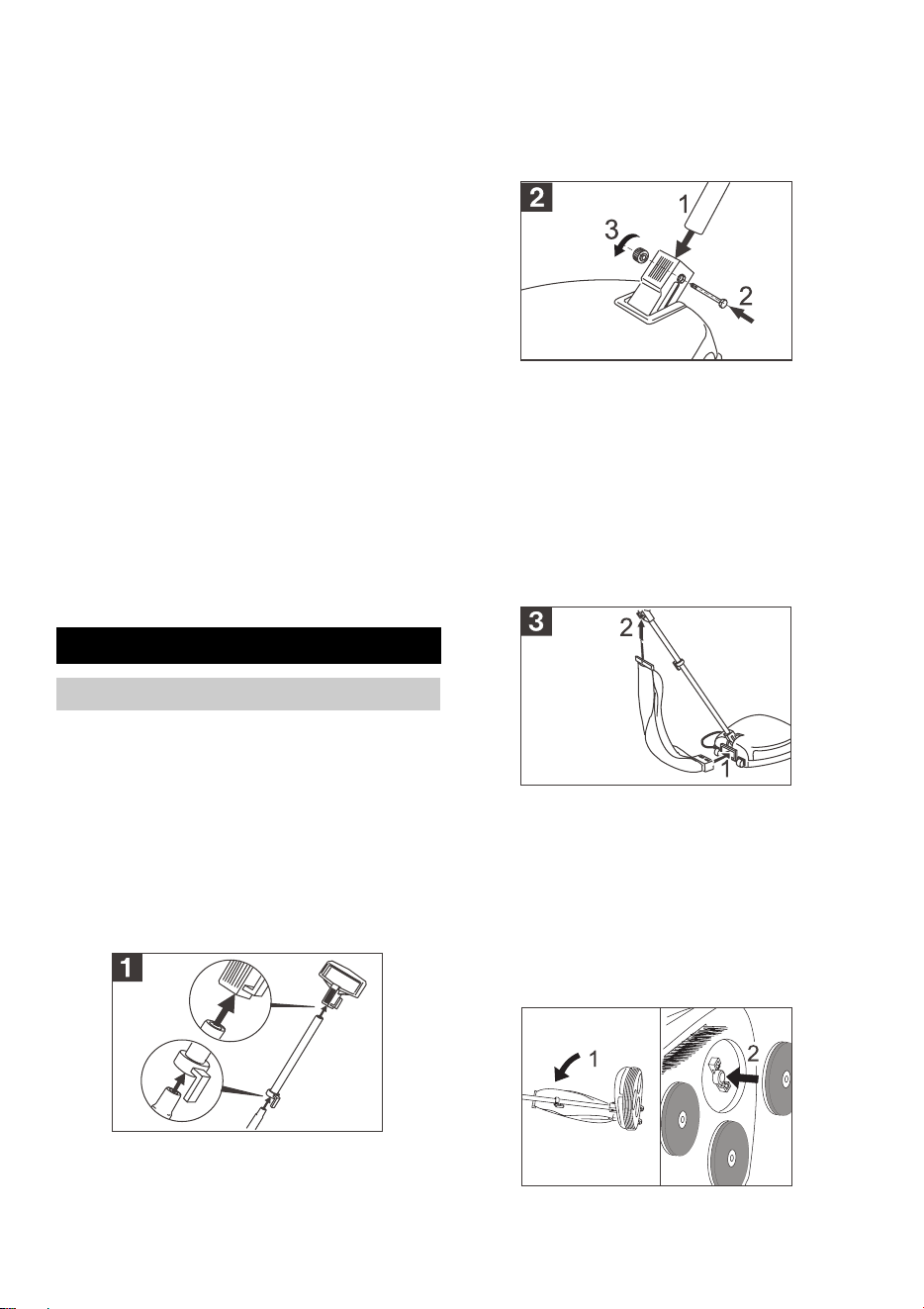 2
1
3
2

3
2
1

1

1
2