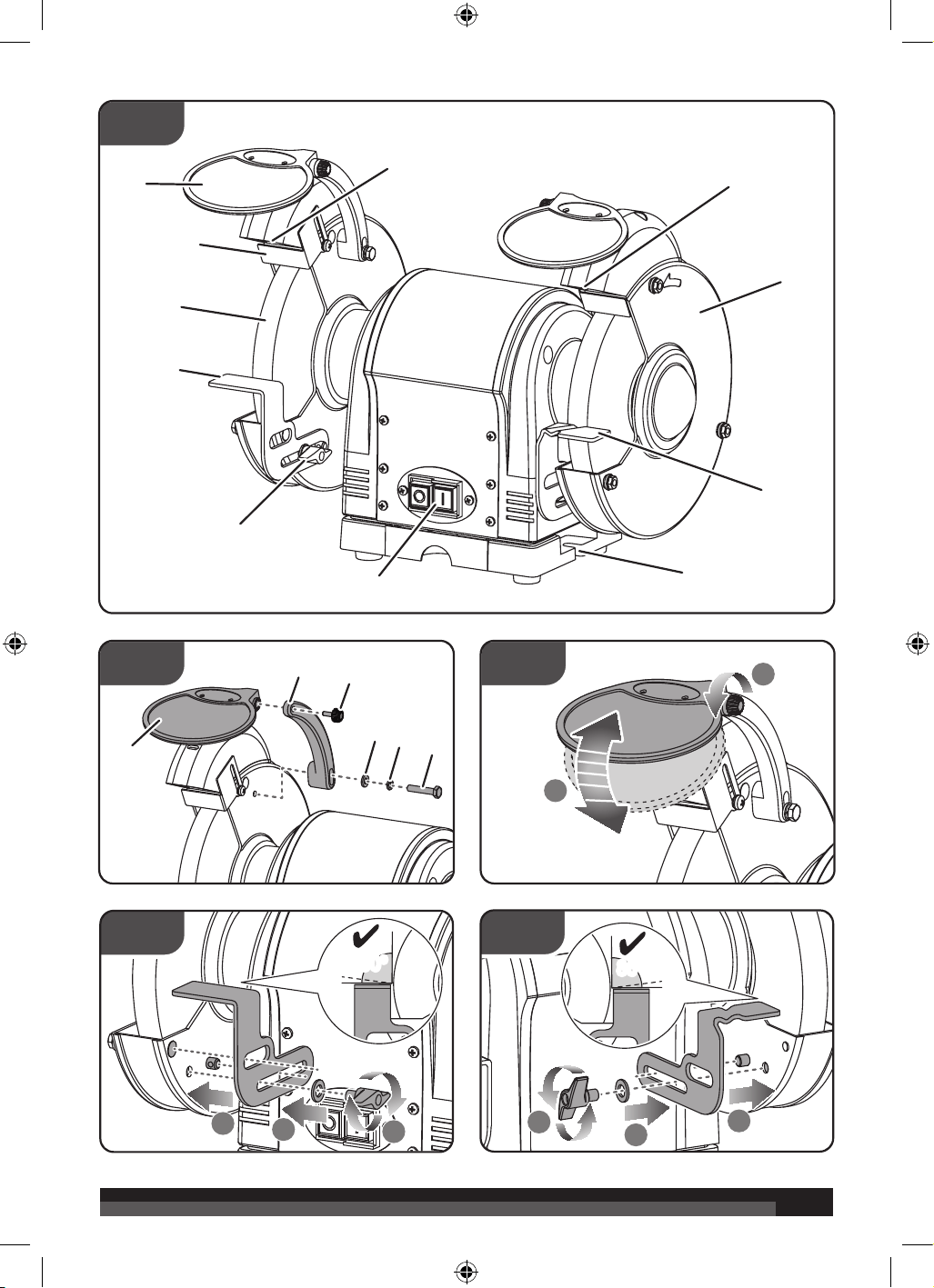 O
I