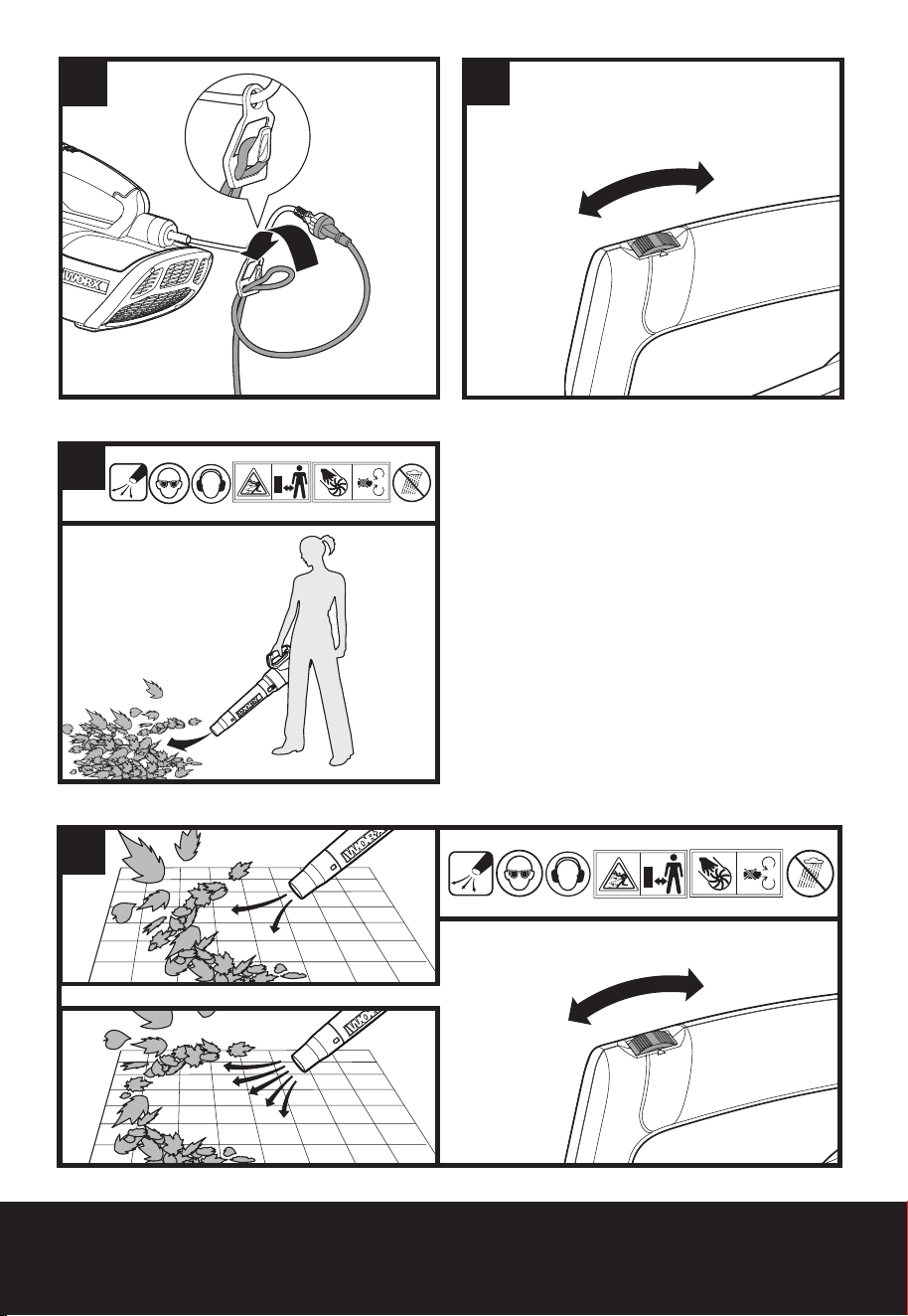 WORX

WORX

WORX

WORX