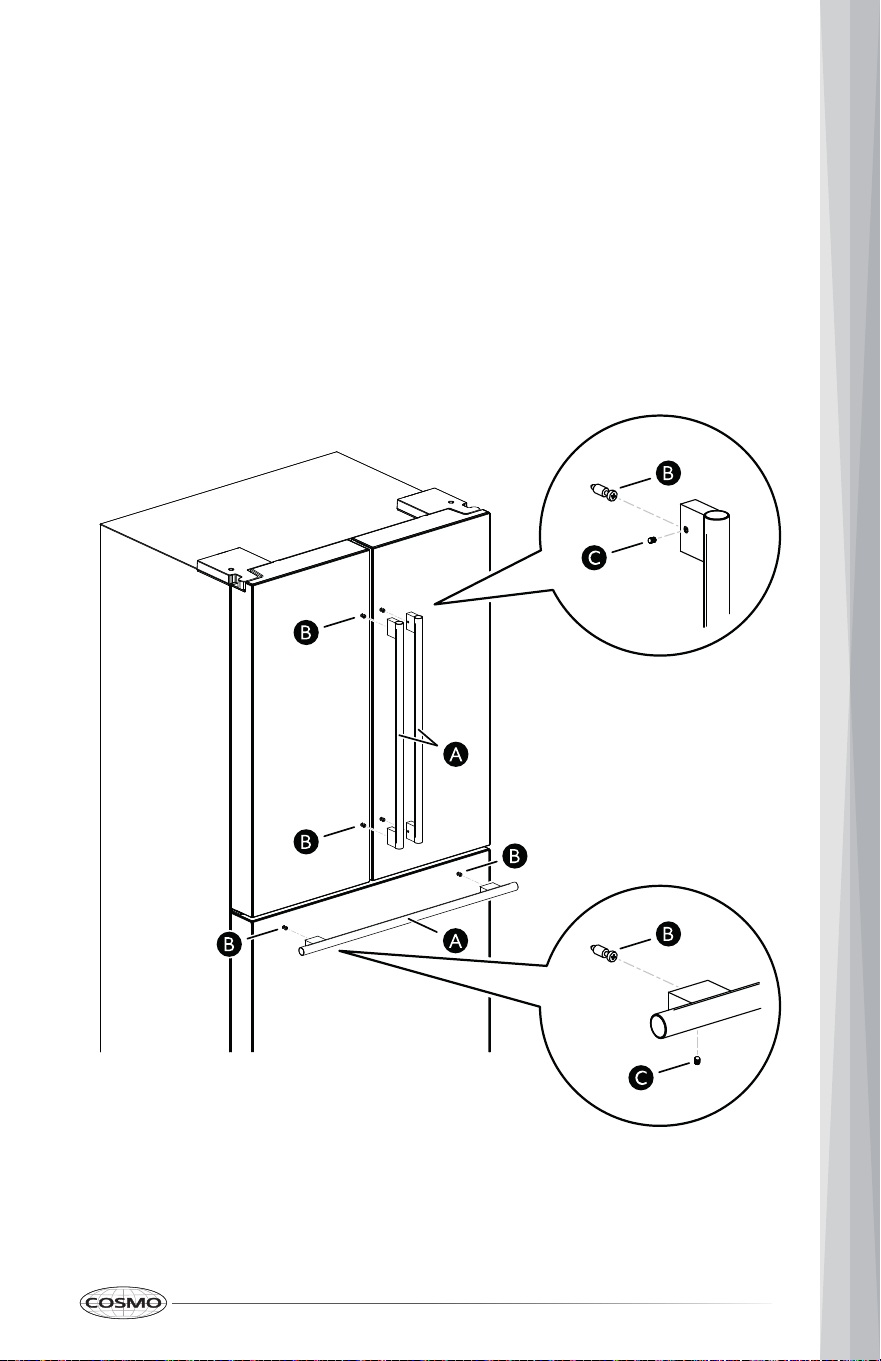 B
C
B
A
B
B
B
A
B
C
COSMO