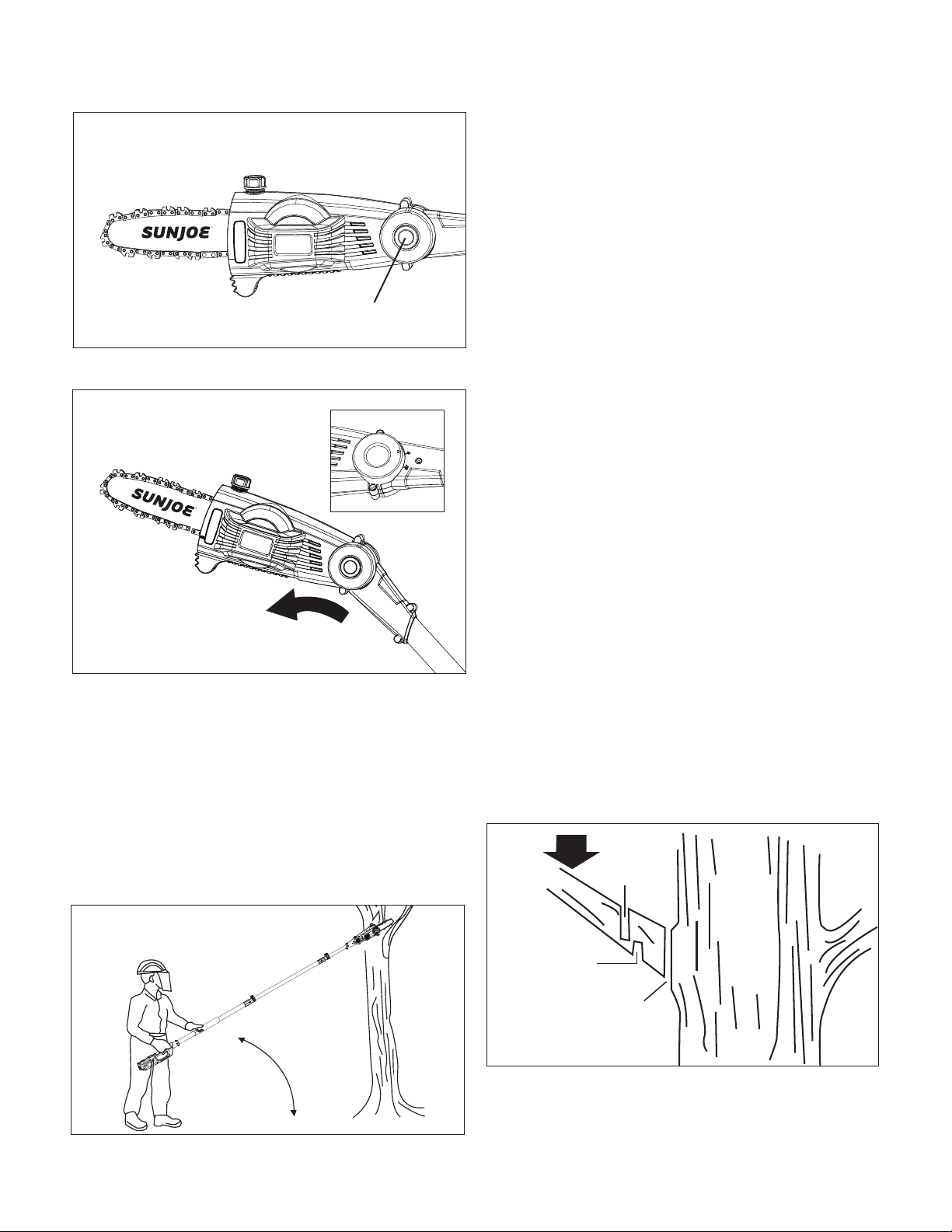 SUNJOE

SUNJOE