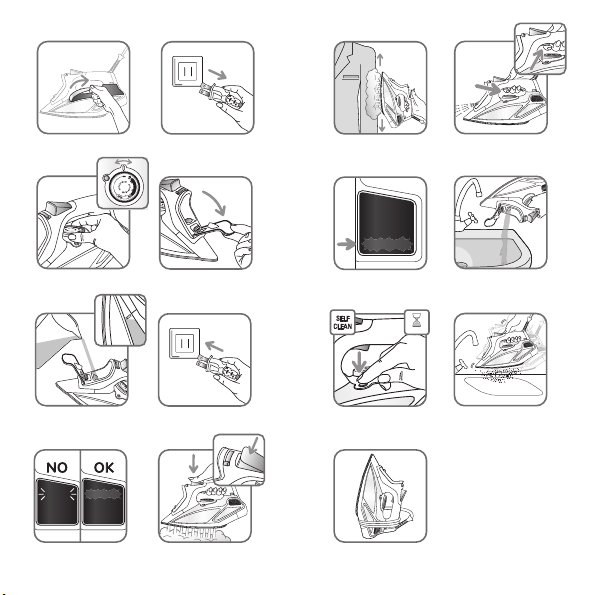 SELF CLEAN

NO

OK