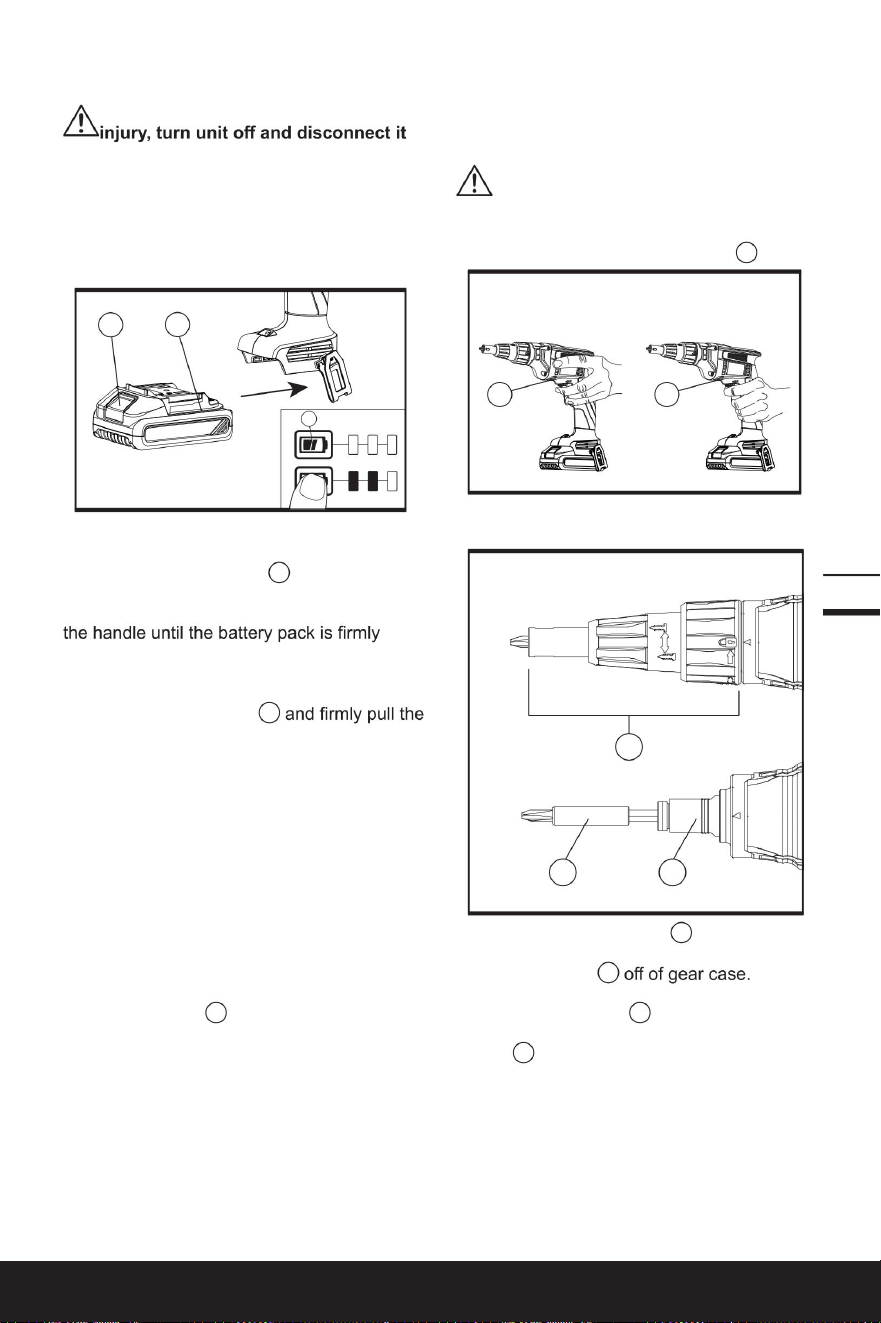 injury, turn unit off and disconnect it

the handle until the battery pack is firmly

and firmly pull the

off of gear case.