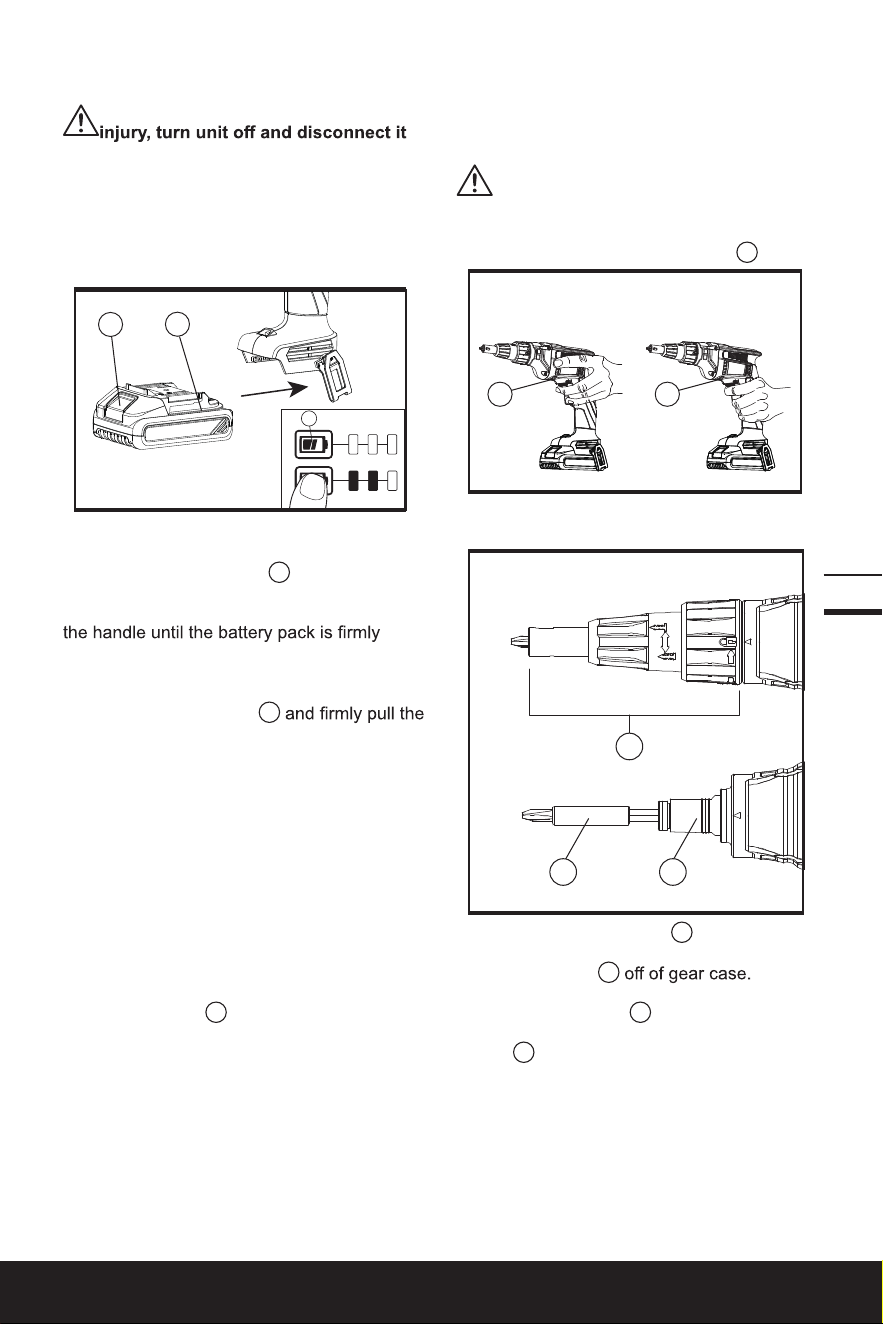 injury, turn unit off and disconnect it

the handle until the battery pack is firmly

and firmly pull the

off of gear case.