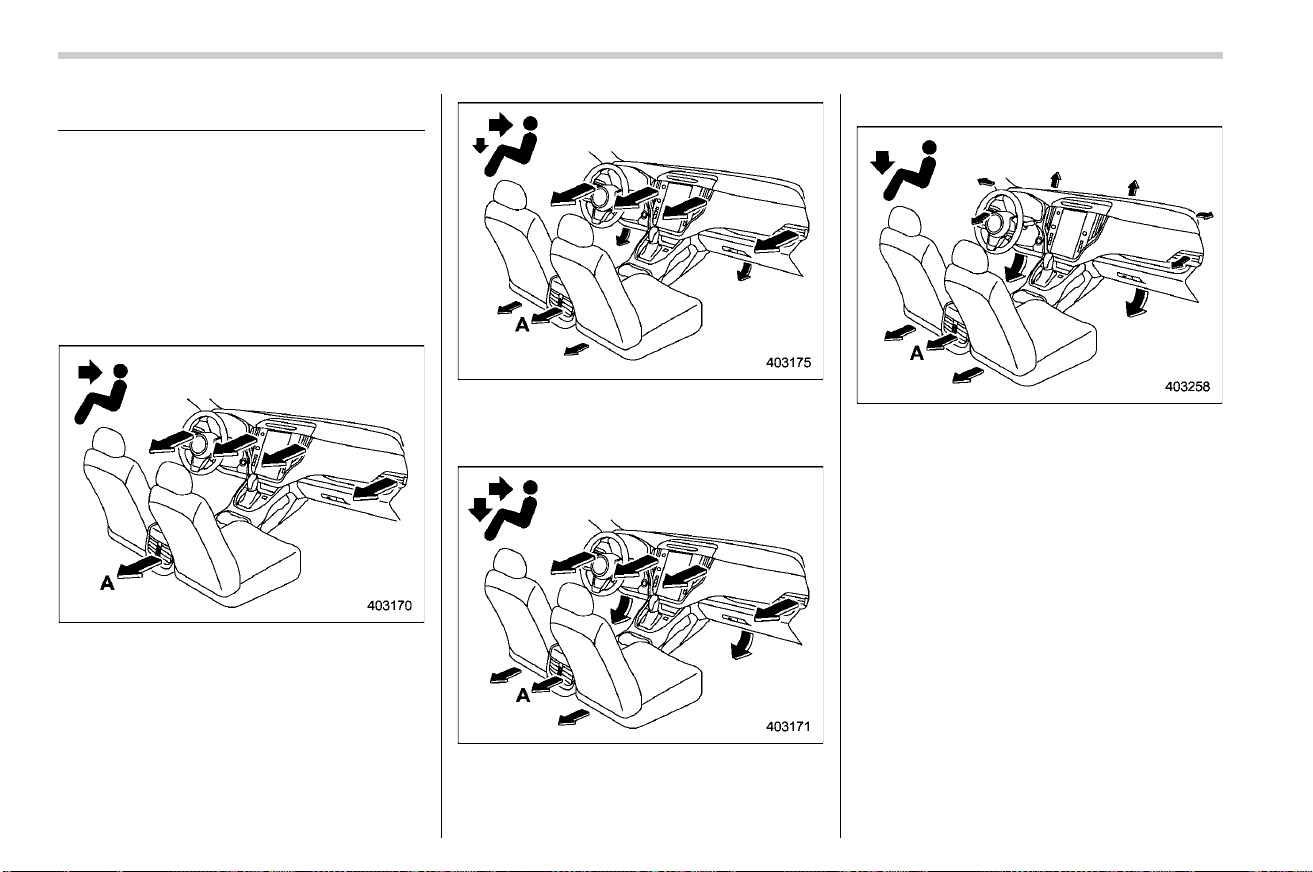 A

403170

A

403175

A

403171

A

403258