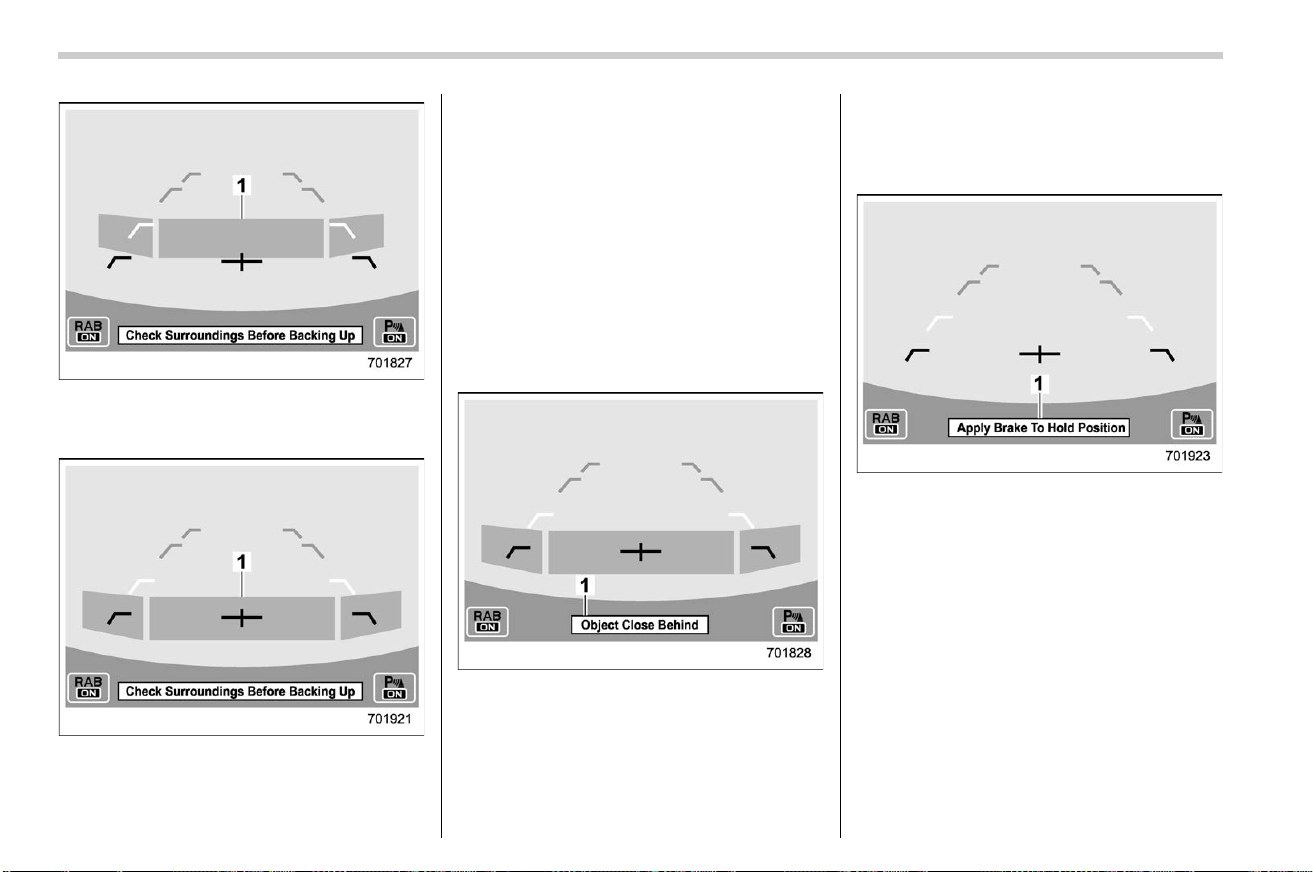 1
RAB ON
Check Surroundings Before Backing Up
P ON
701827

1
RAB ON
Check Surroundings Before Backing Up
P ON
701921

1
RAB ON
Object Close Behind
P ON
701828

1
RAB ON
Apply Brake To Hold Position
P ON
701923