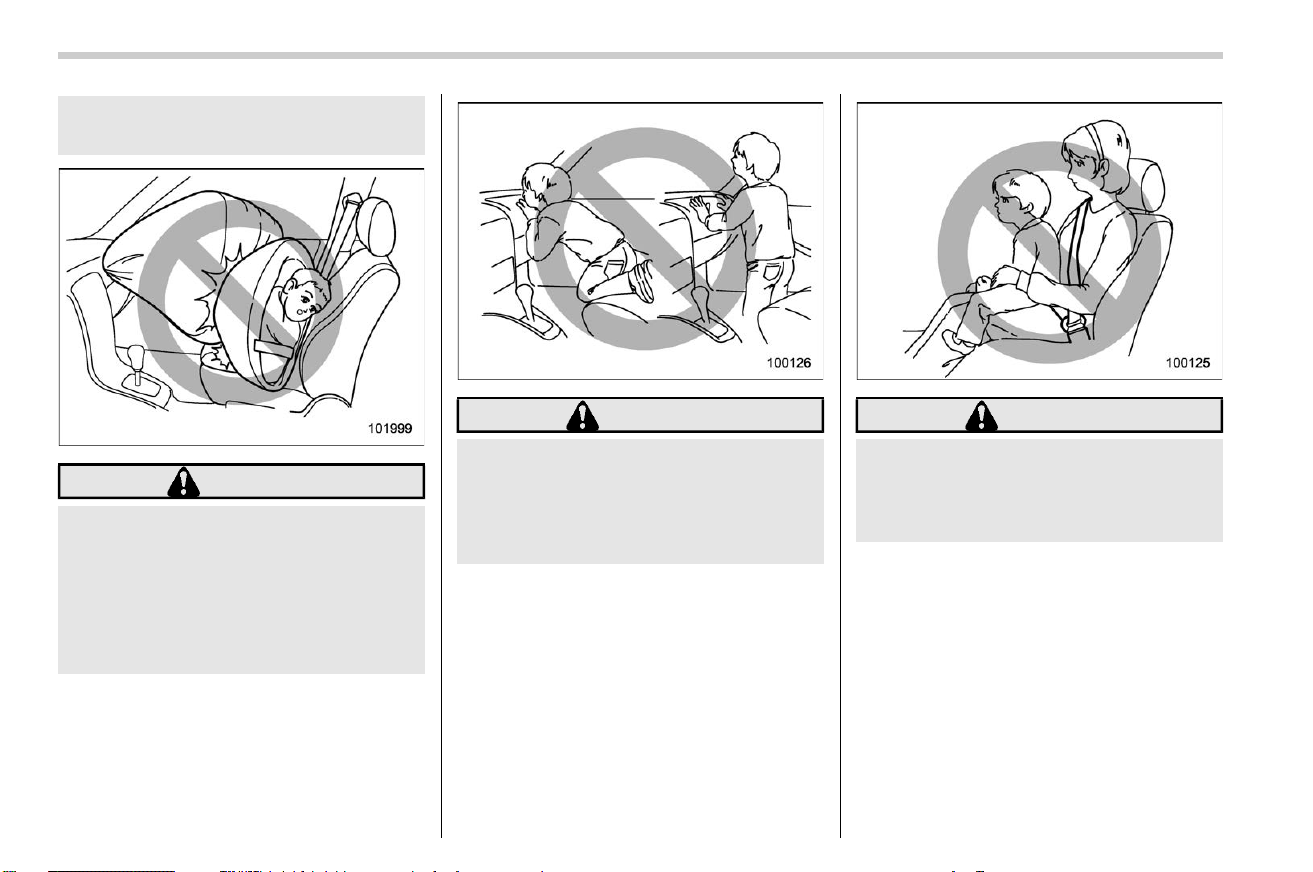 101999

100126

100125