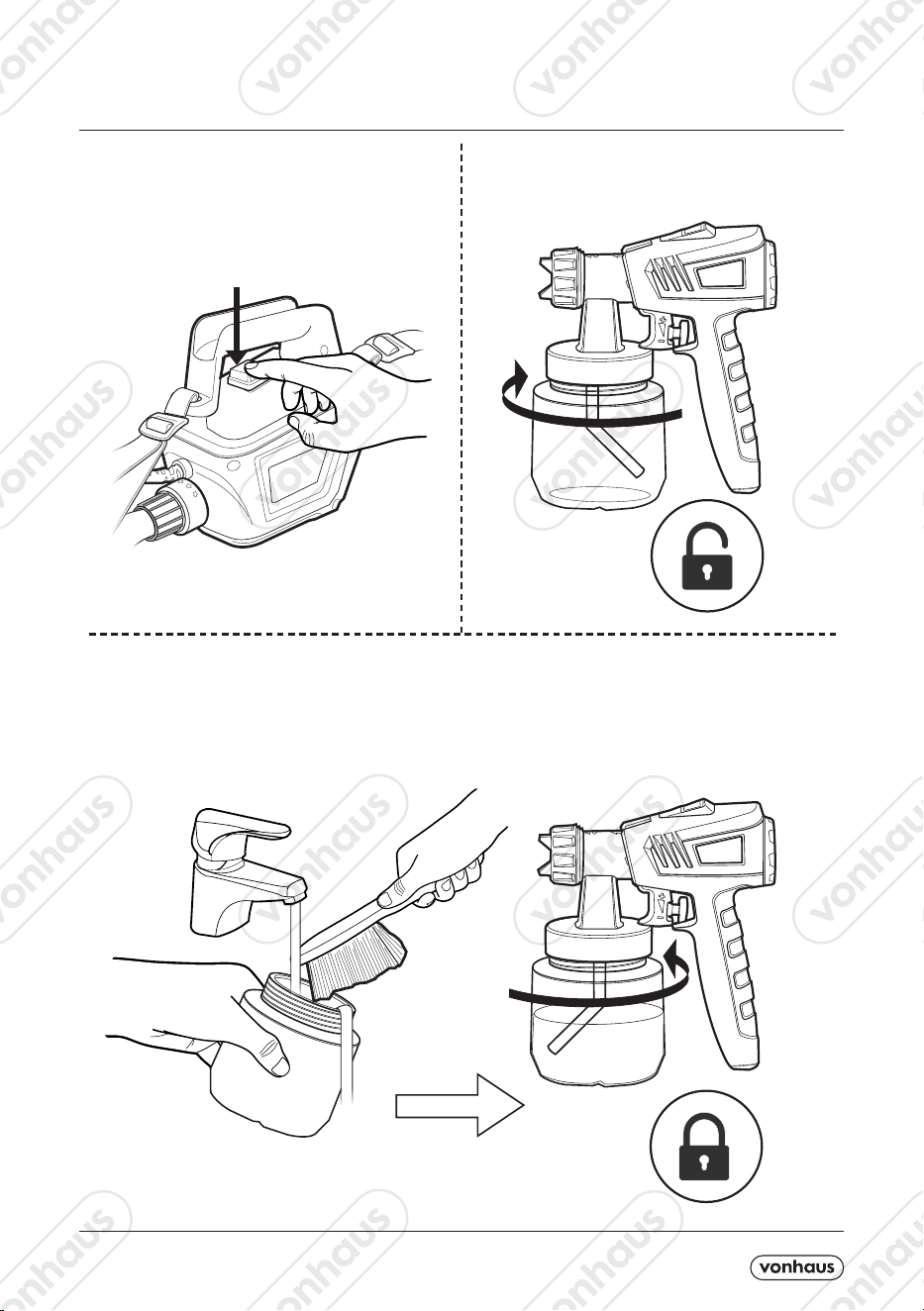 vonhaus