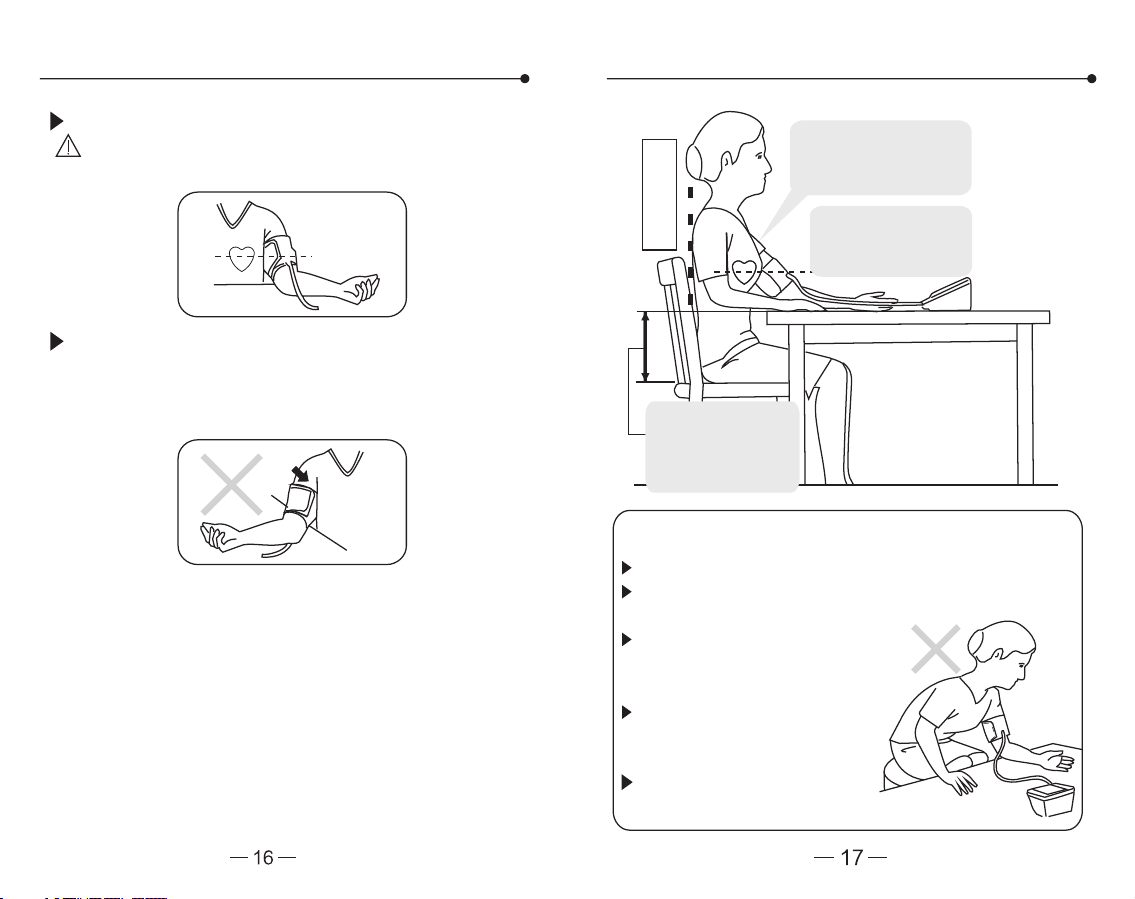 — 16 —

— 17 —