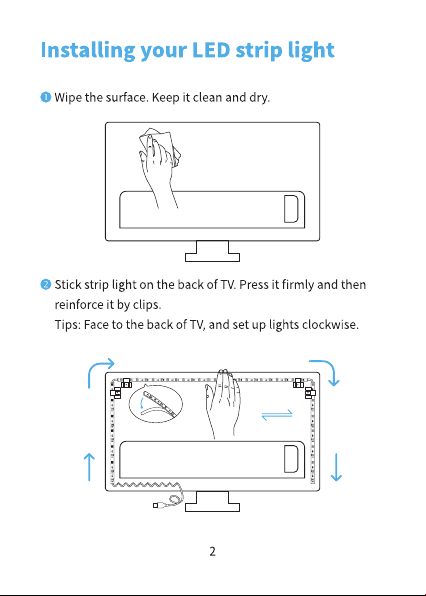 Installing your LED strip light

❶ Wipe the surface. Keep it clean and dry.

❷ Stick strip light on the back of TV. Press it firmly and then reinforce it by clips.
Tips: Face to the back of TV, and set up lights clockwise.

2