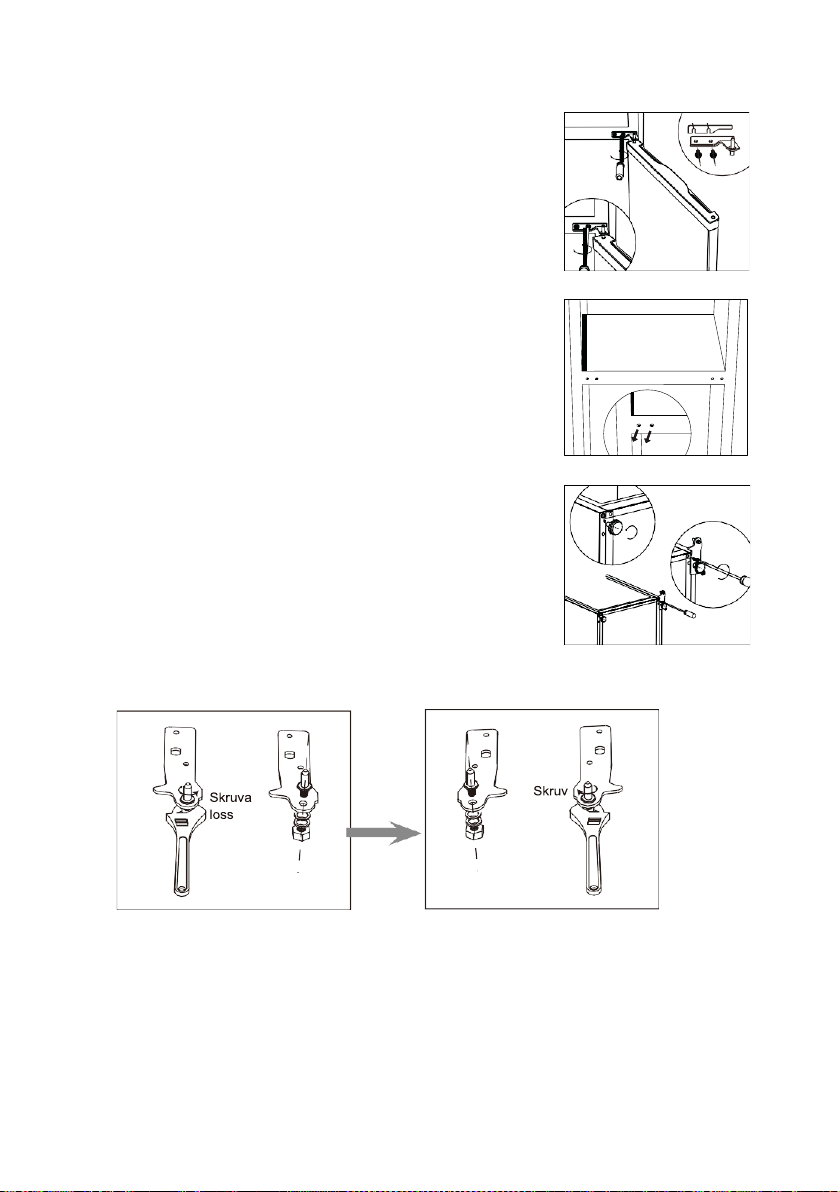 Skruva loss

Skruv