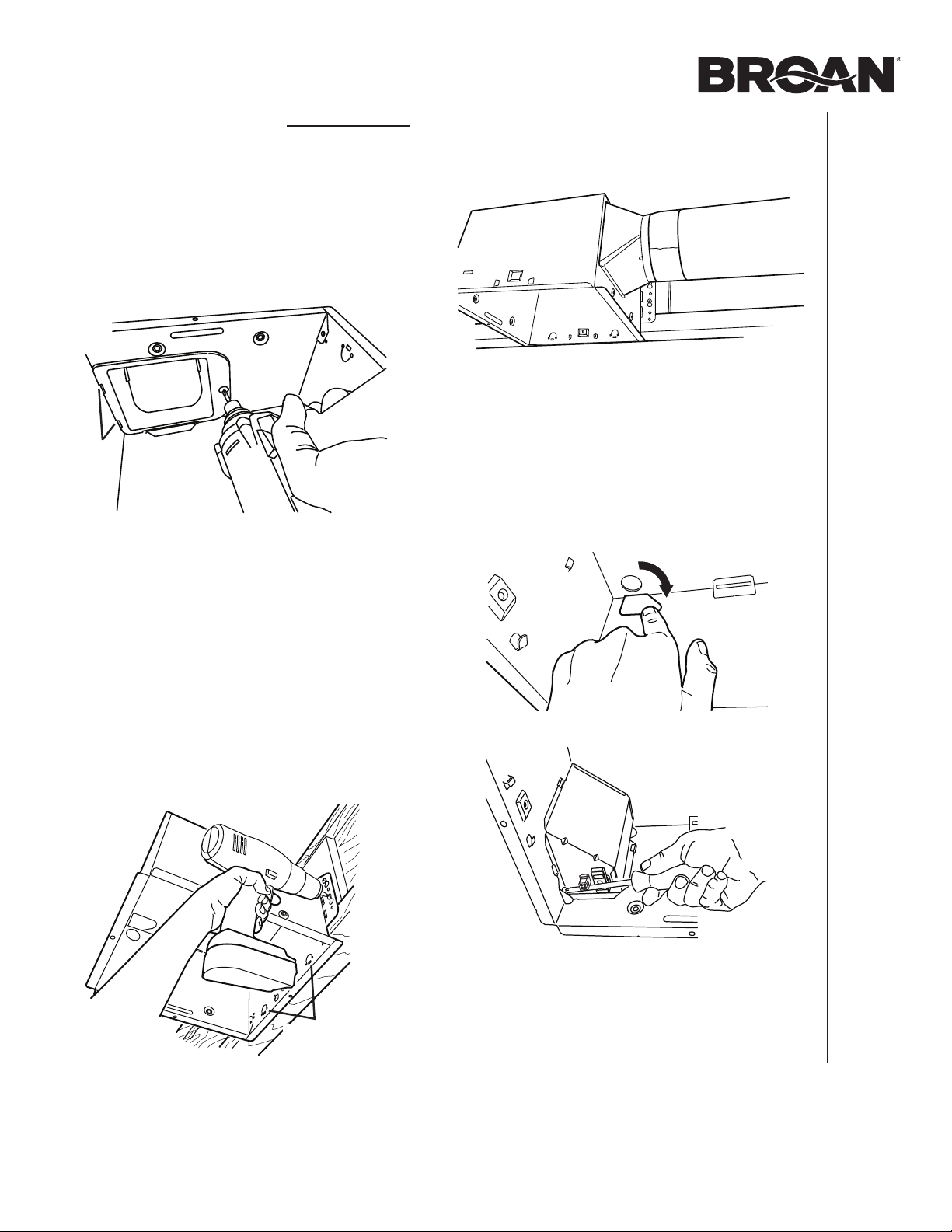 BROAN®