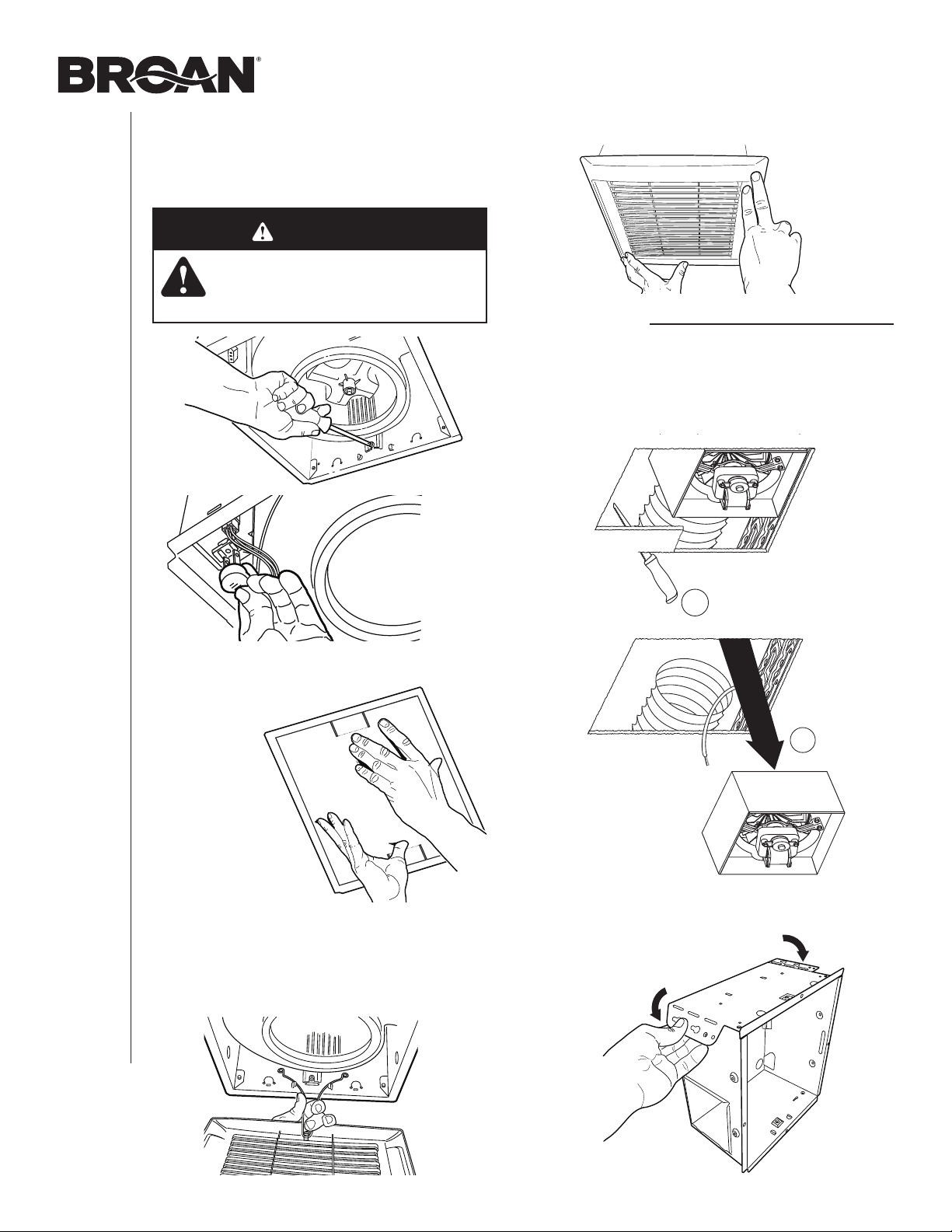 BROAN®