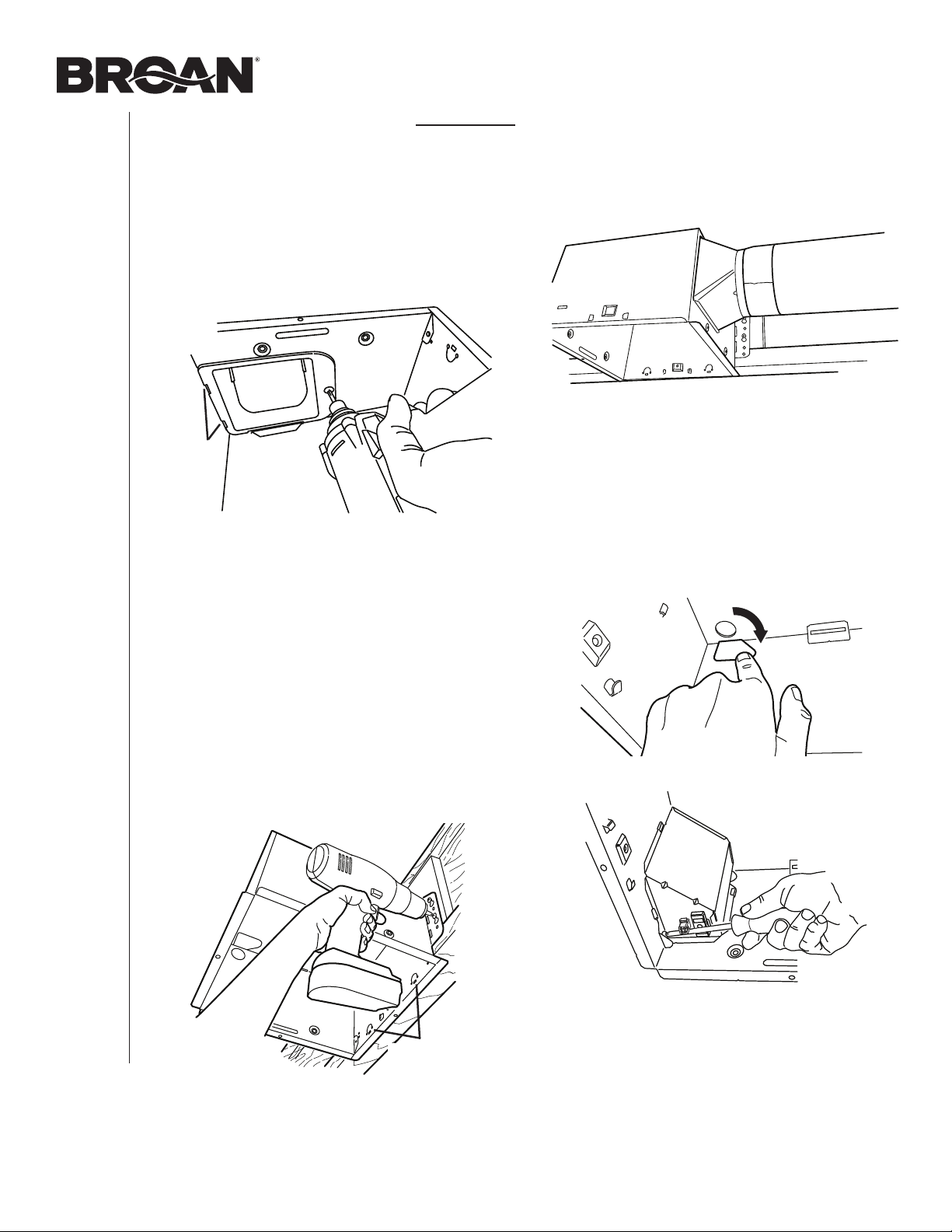 BROAN®