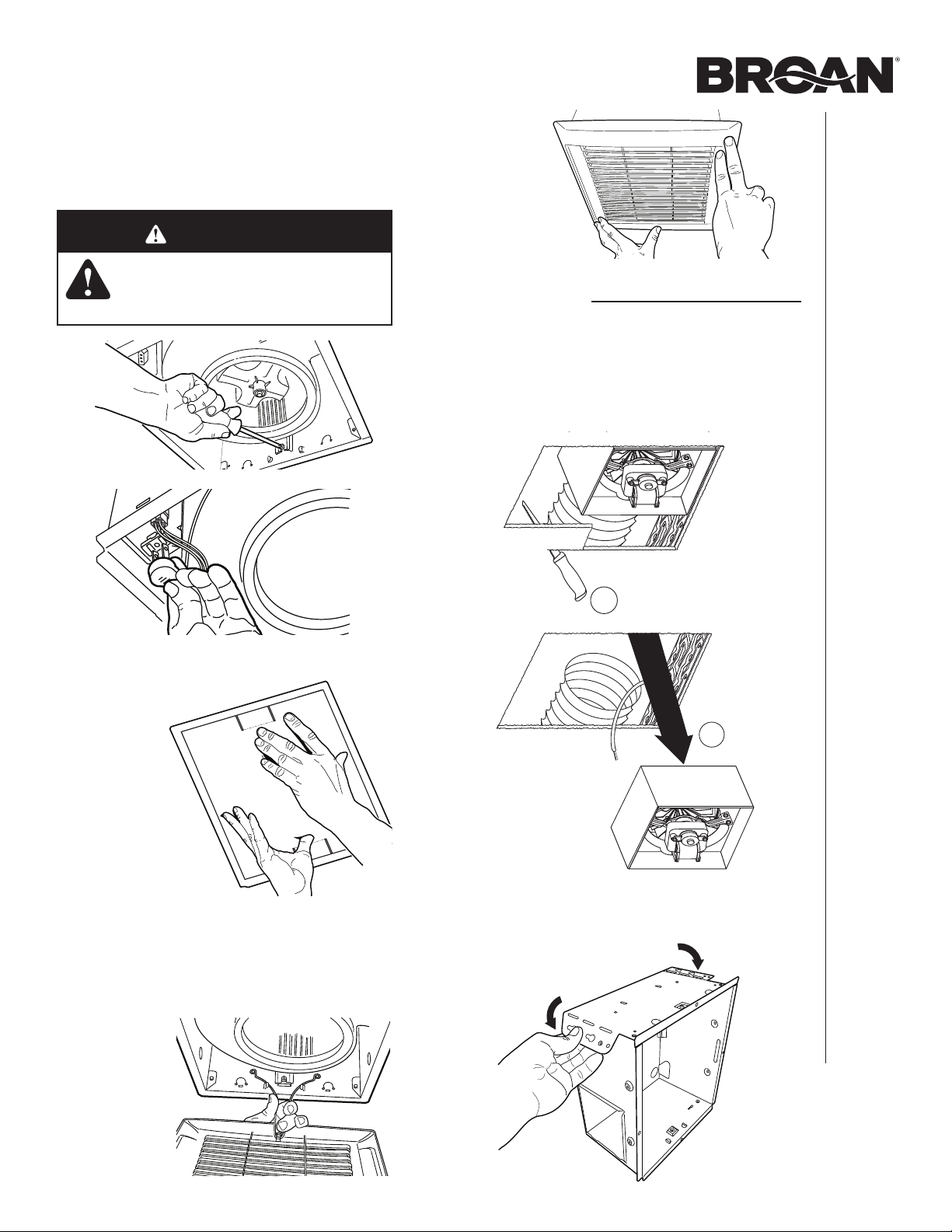 BROAN®