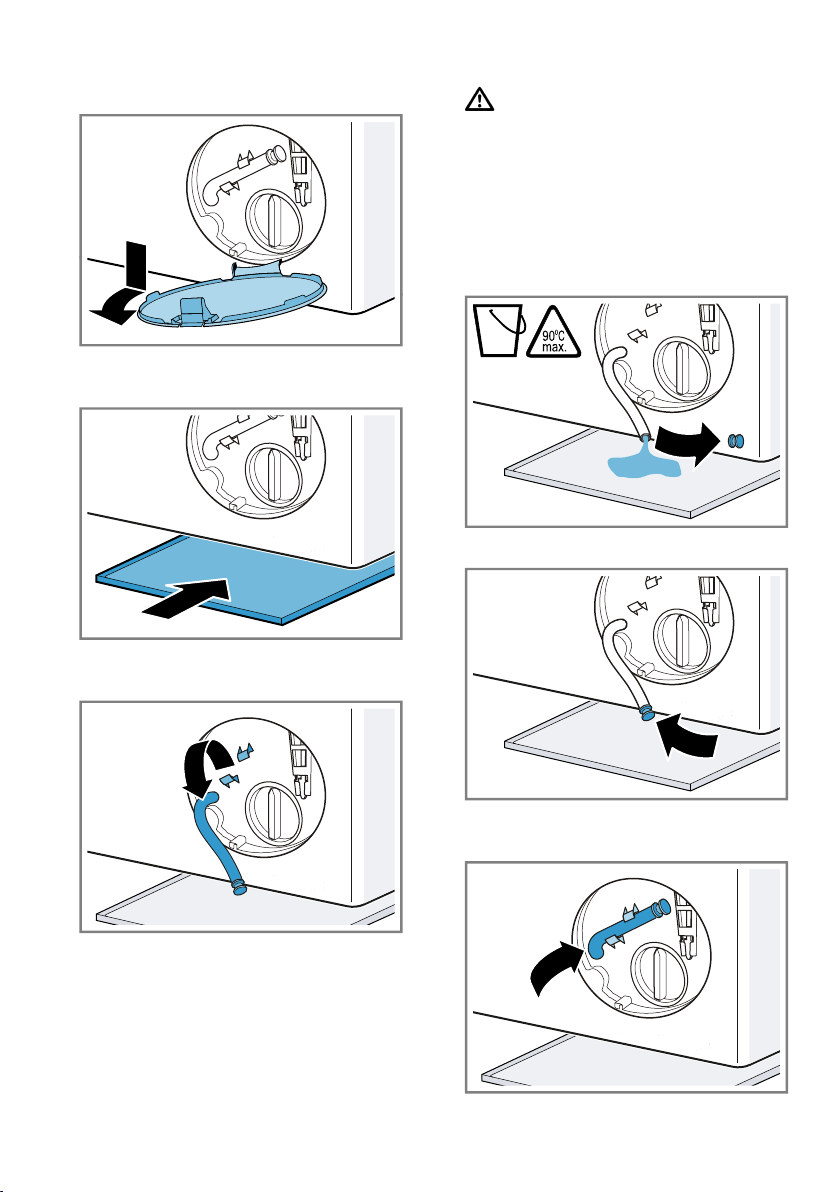 90°C
max.