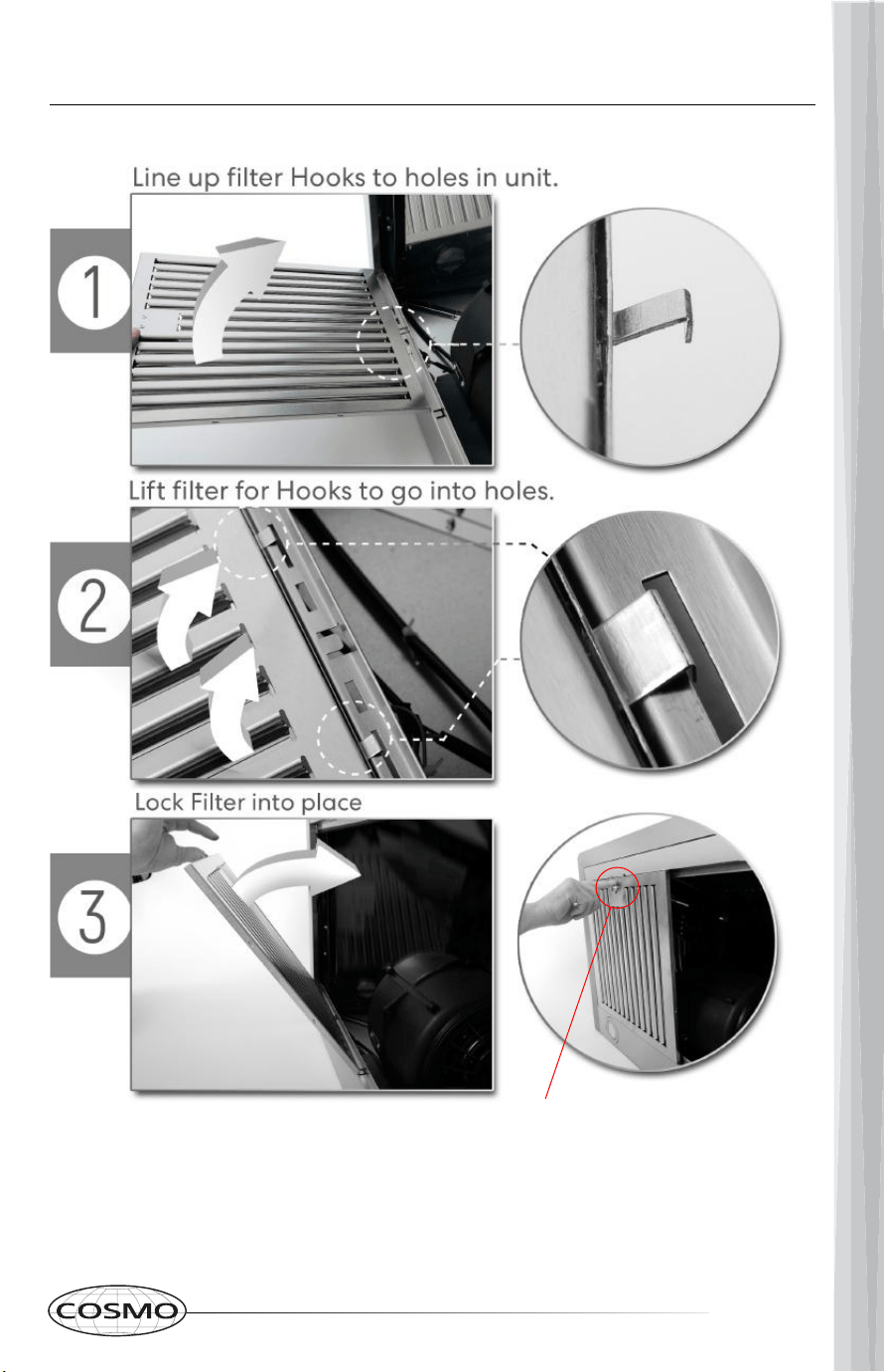 Line up filter Hooks to holes in unit.

1

Lift filter for Hooks to go into holes.

2

Lock Filter into place

3

COSMO