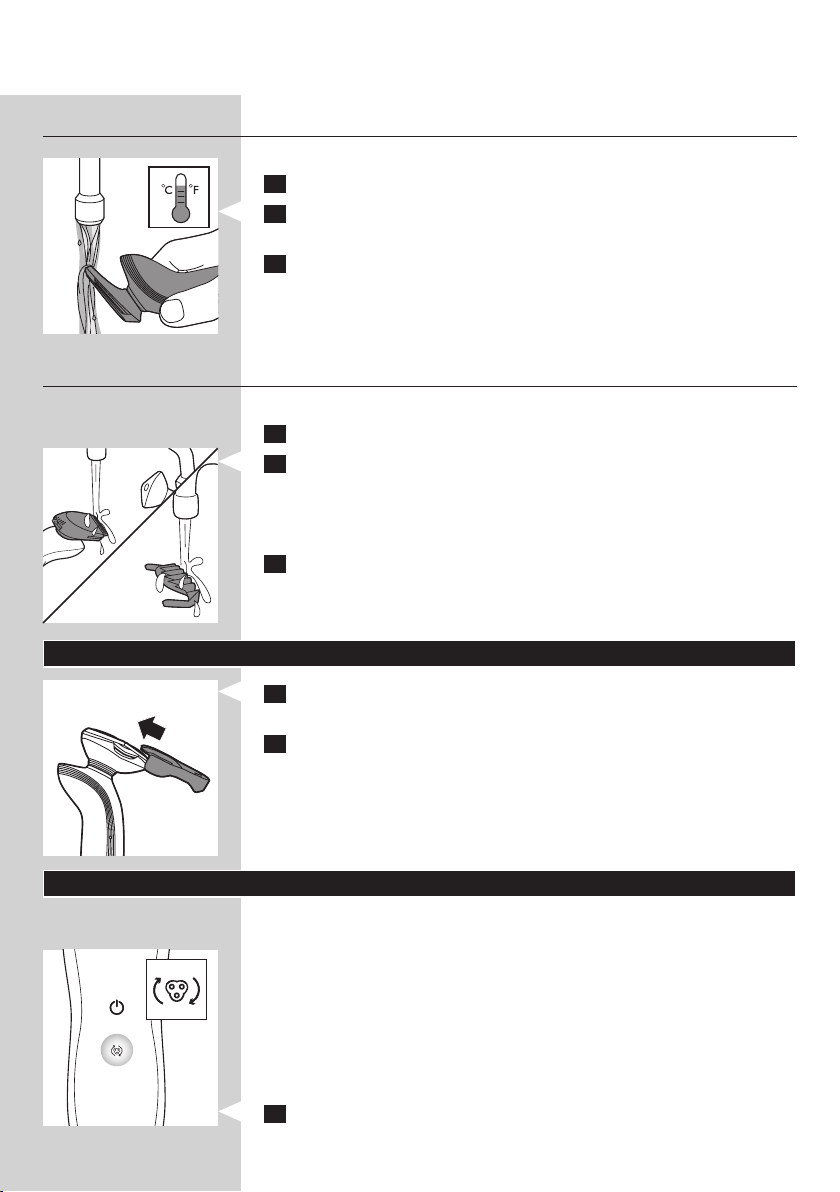 °C °F