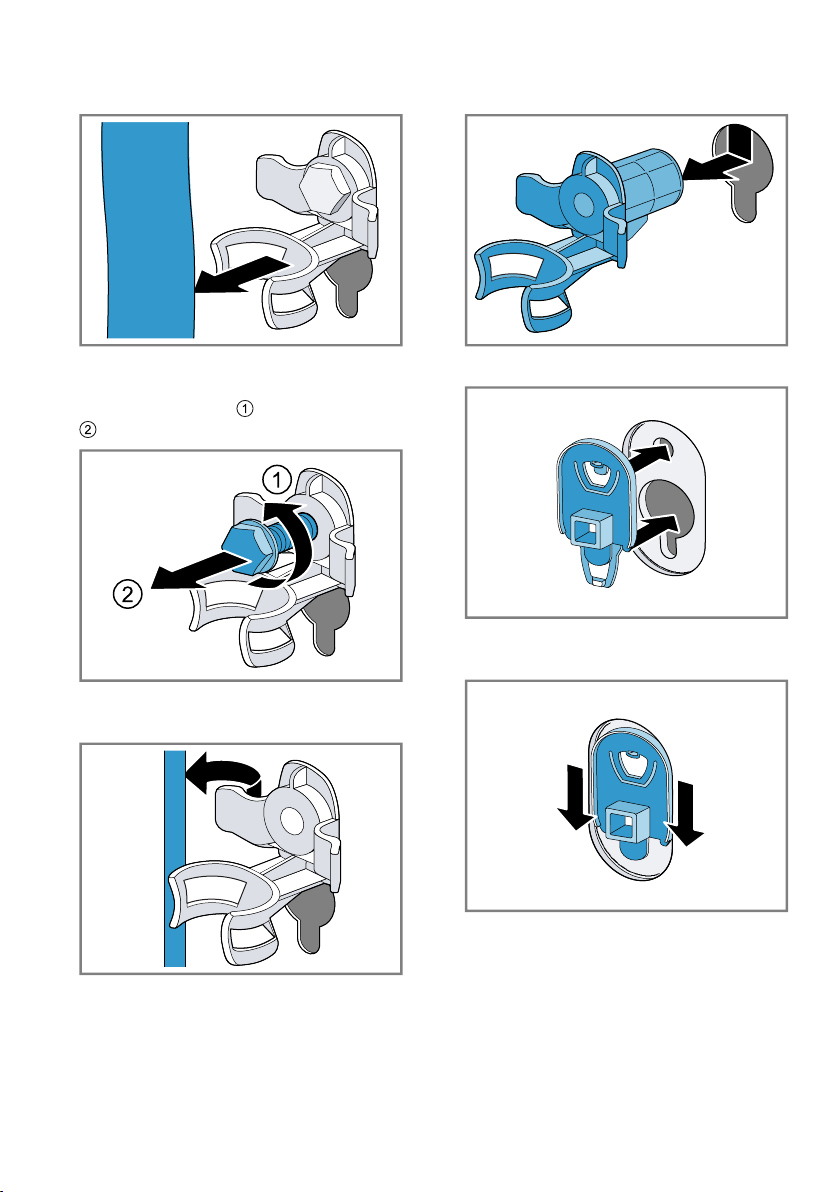 ① ②

1

2