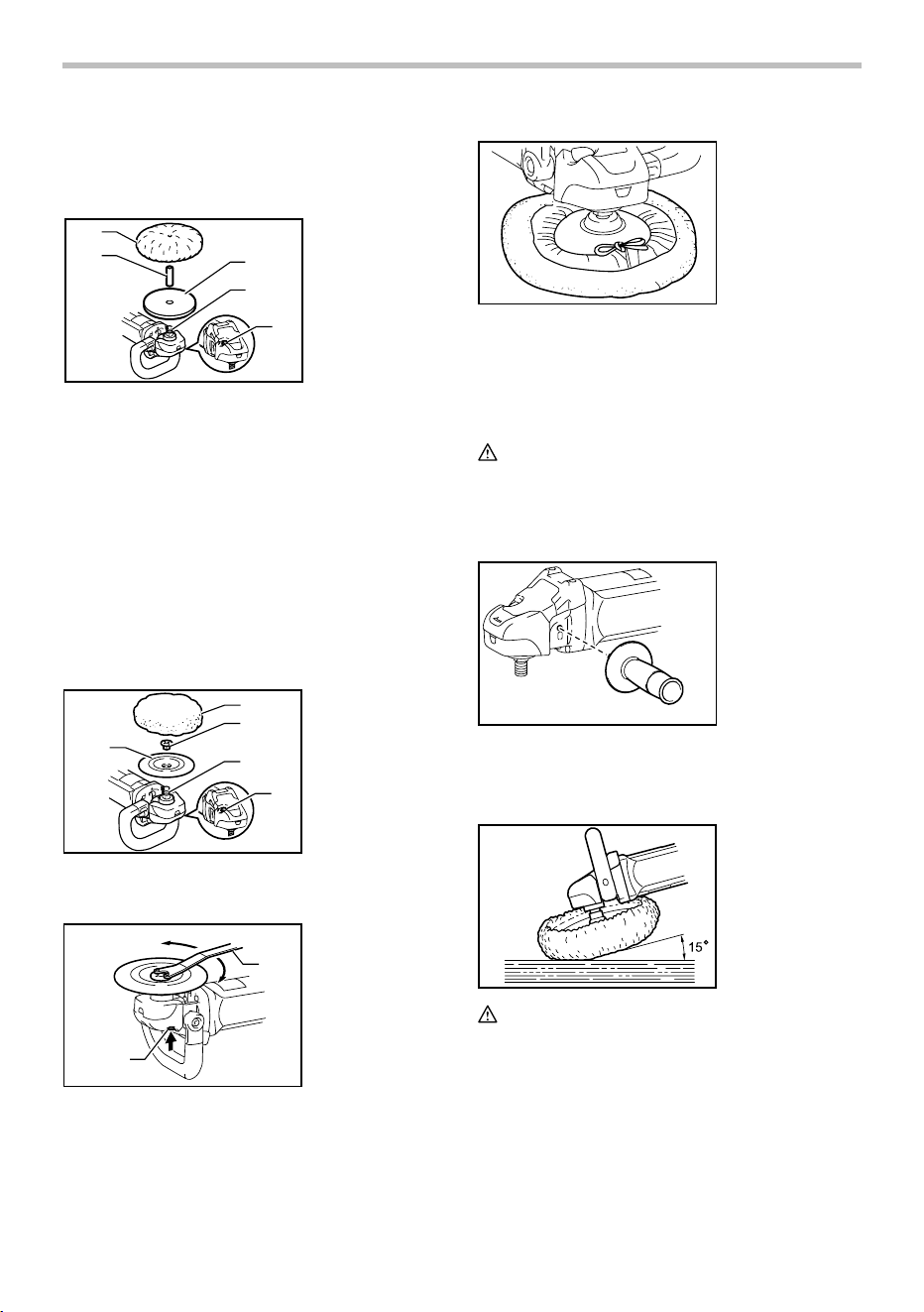 15°