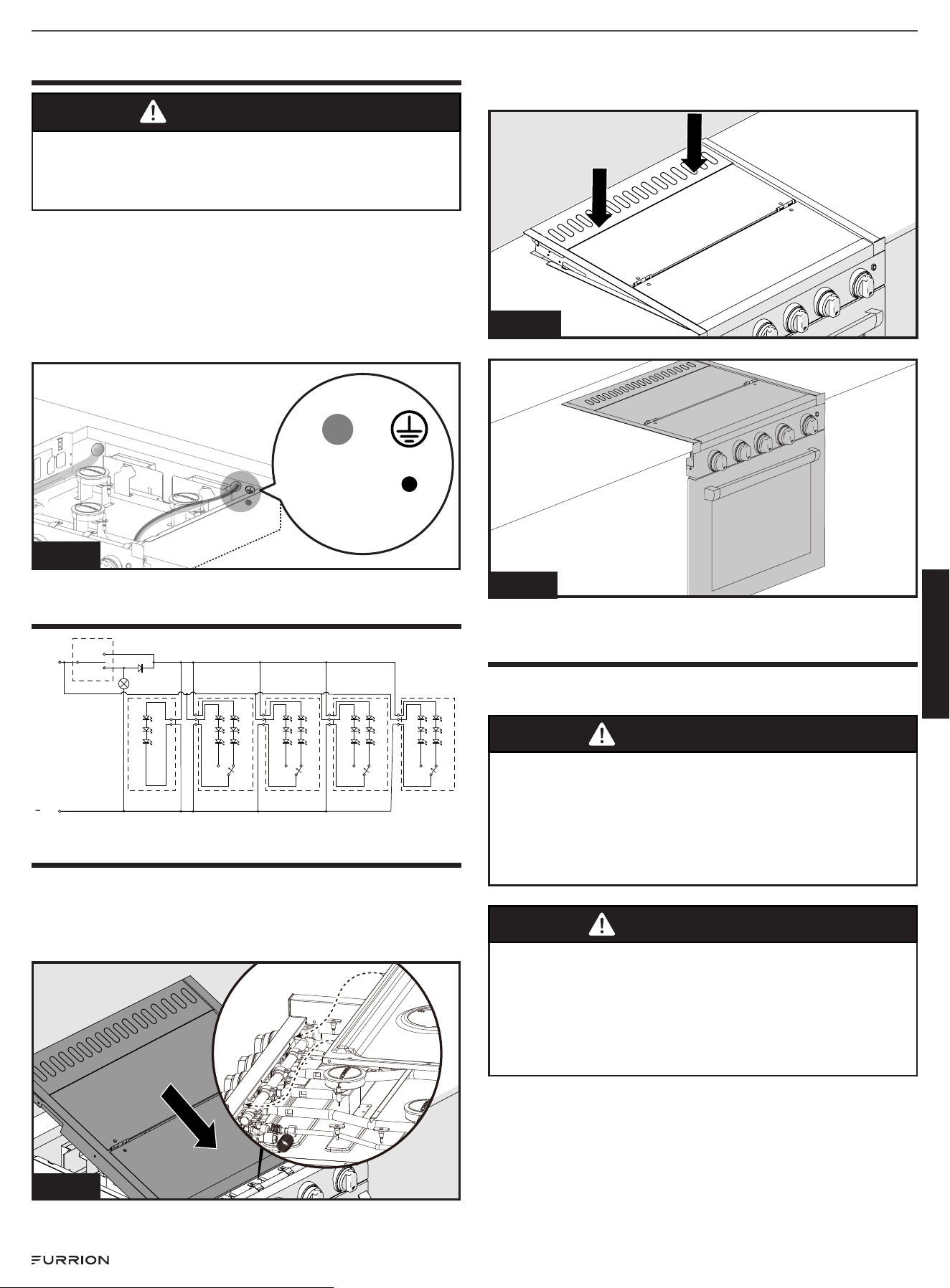 -

FURRION