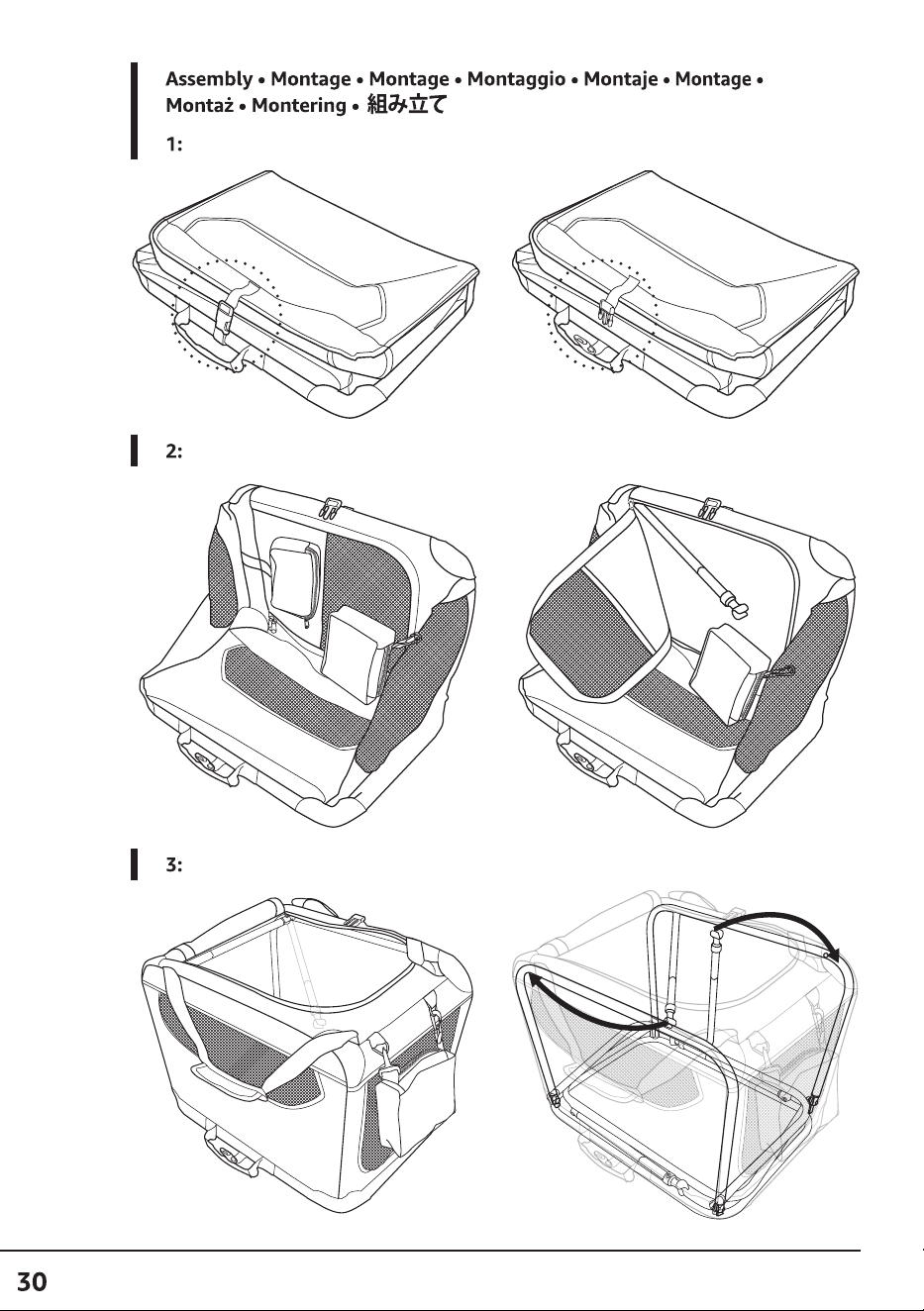 Assembly • Montage • Montage • Montaggio • Montaje • Montage • Montaż • Montering • 組み立て

1:

2:

3:

30