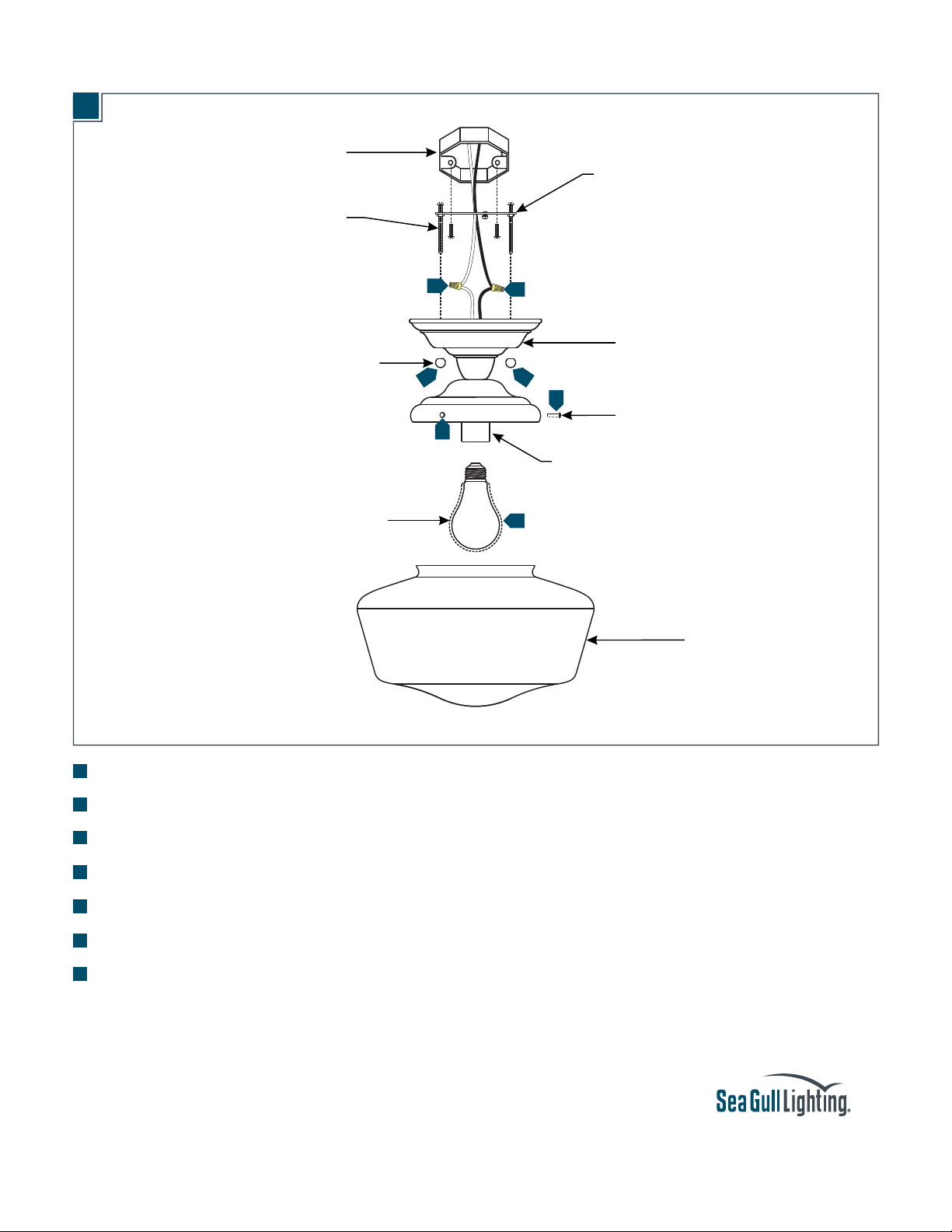 Sea Gull Lighting.