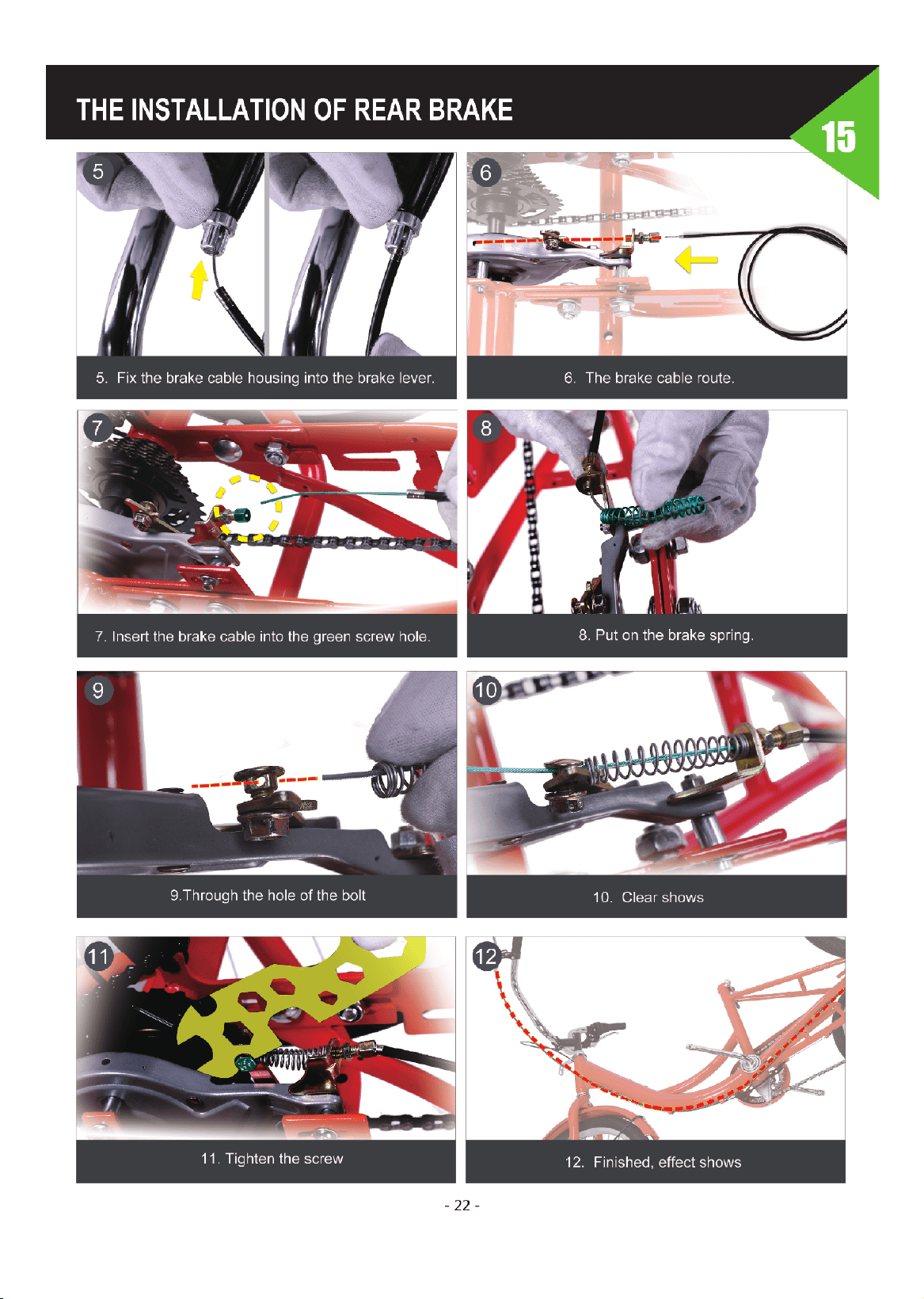 THE INSTALLATION OF REAR BRAKE

15

5

5. Fix the brake cable housing into the brake lever.

6

6. The brake cable route.

7

7. Insert the brake cable into the green screw hole.

8

8. Put on the brake spring.

9

9.Through the hole of the bolt

10

10. Clear shows

11

11. Tighten the screw

12

12. Finished, effect shows

- 22 -