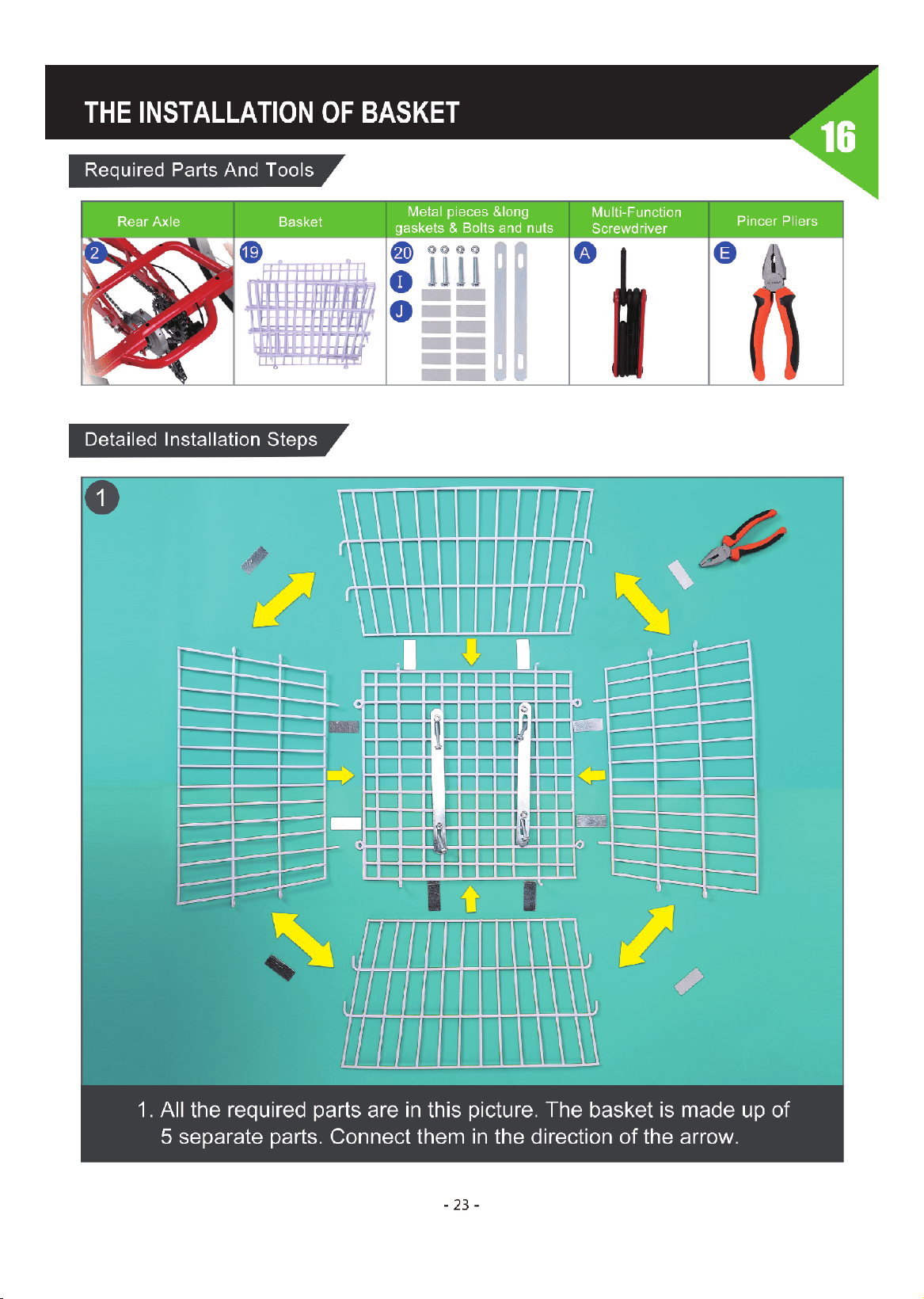 THE INSTALLATION OF BASKET

16

Required Parts And Tools

| Rear Axle | Basket | Metal pieces &long gaskets & Bolts and nuts | Multi-Function Screwdriver | Pincer Pliers |
|---|---|---|---|---|
| 2 | 19 | 20 I J | A | E |

Detailed Installation Steps

1

1. All the required parts are in this picture. The basket is made up of 5 separate parts. Connect them in the direction of the arrow.

- 23 -