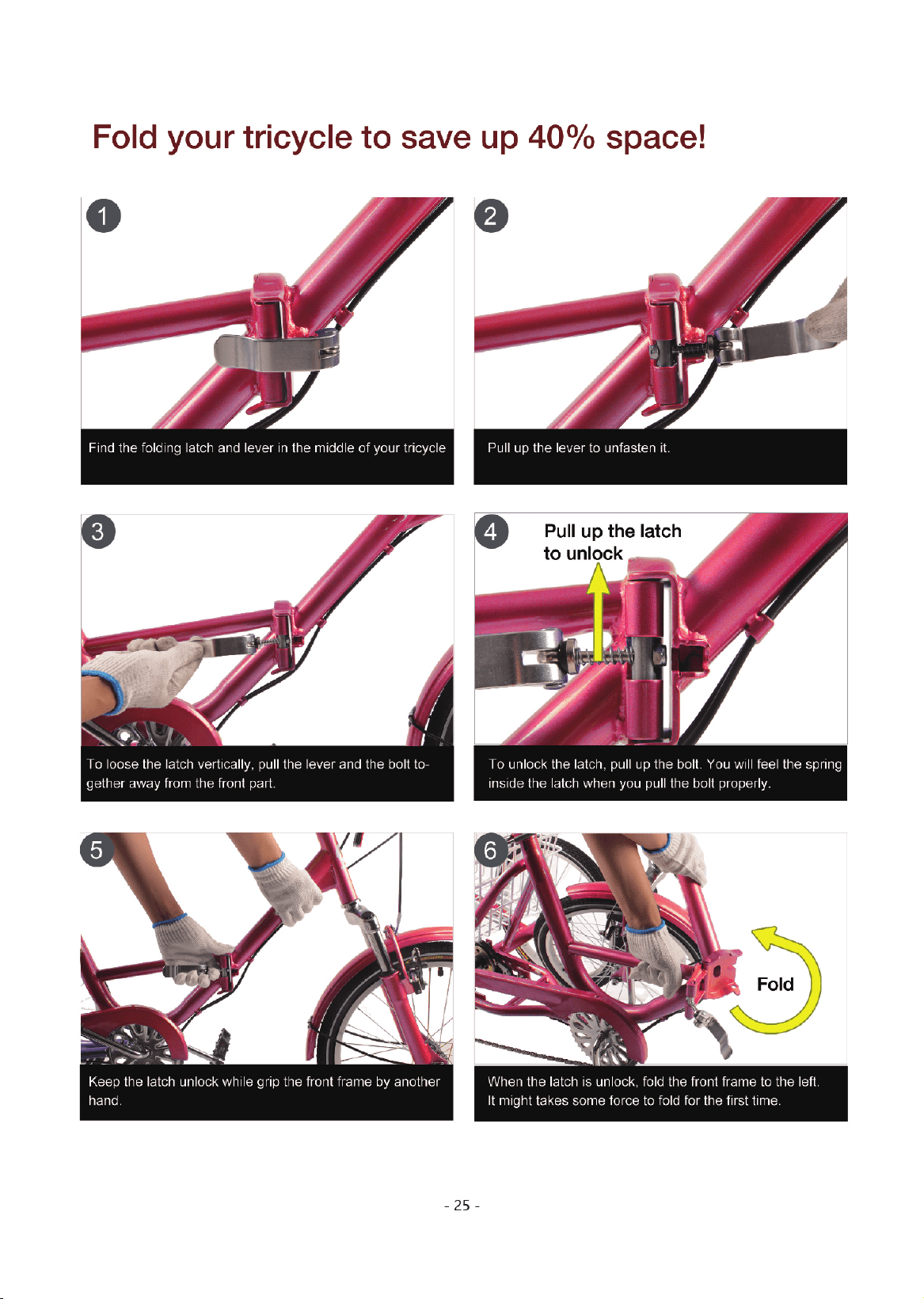 Fold your tricycle to save up 40% space!

1

Find the folding latch and lever in the middle of your tricycle

2

Pull up the lever to unfasten it.

3

To loose the latch vertically, pull the lever and the bolt together away from the front part.

4

Pull up the latch to unlock

To unlock the latch, pull up the bolt. You will feel the spring inside the latch when you pull the bolt properly.

5

Keep the latch unlock while grip the front frame by another hand.

6

Fold

When the latch is unlock, fold the front frame to the left. It might takes some force to fold for the first time.

- 25 -