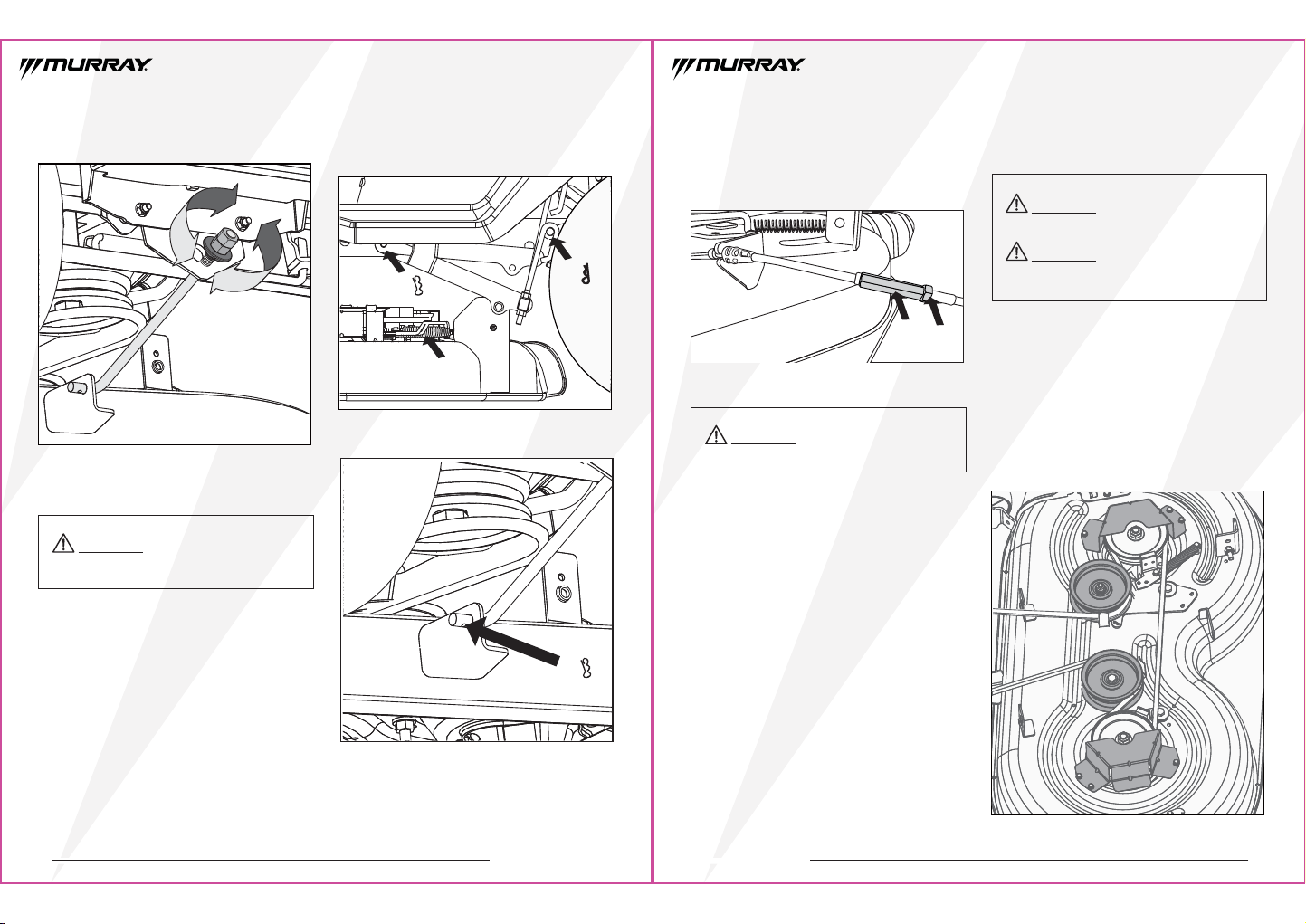 MURRAY

MURRAY