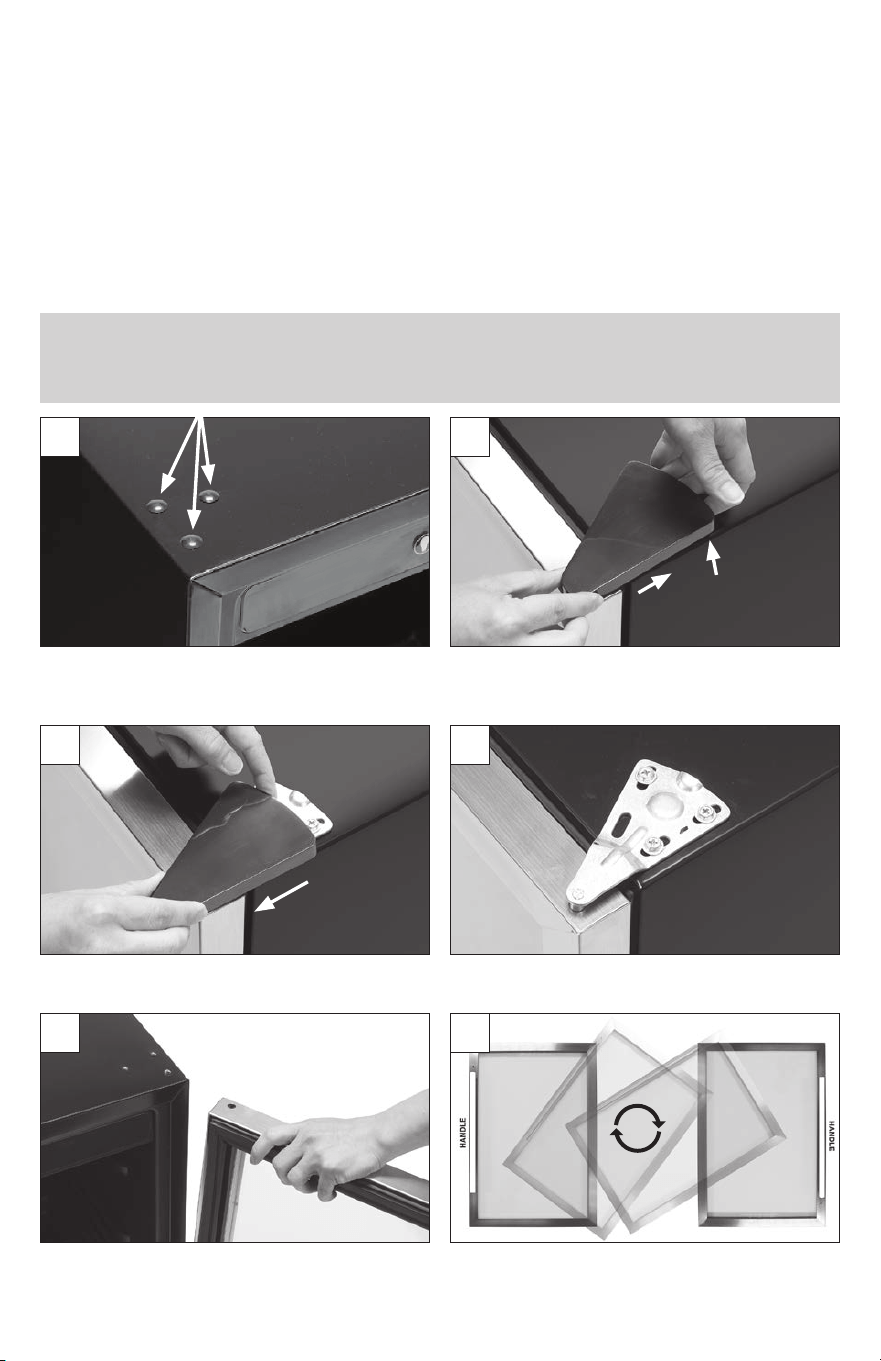 HANDLE

HANDLE