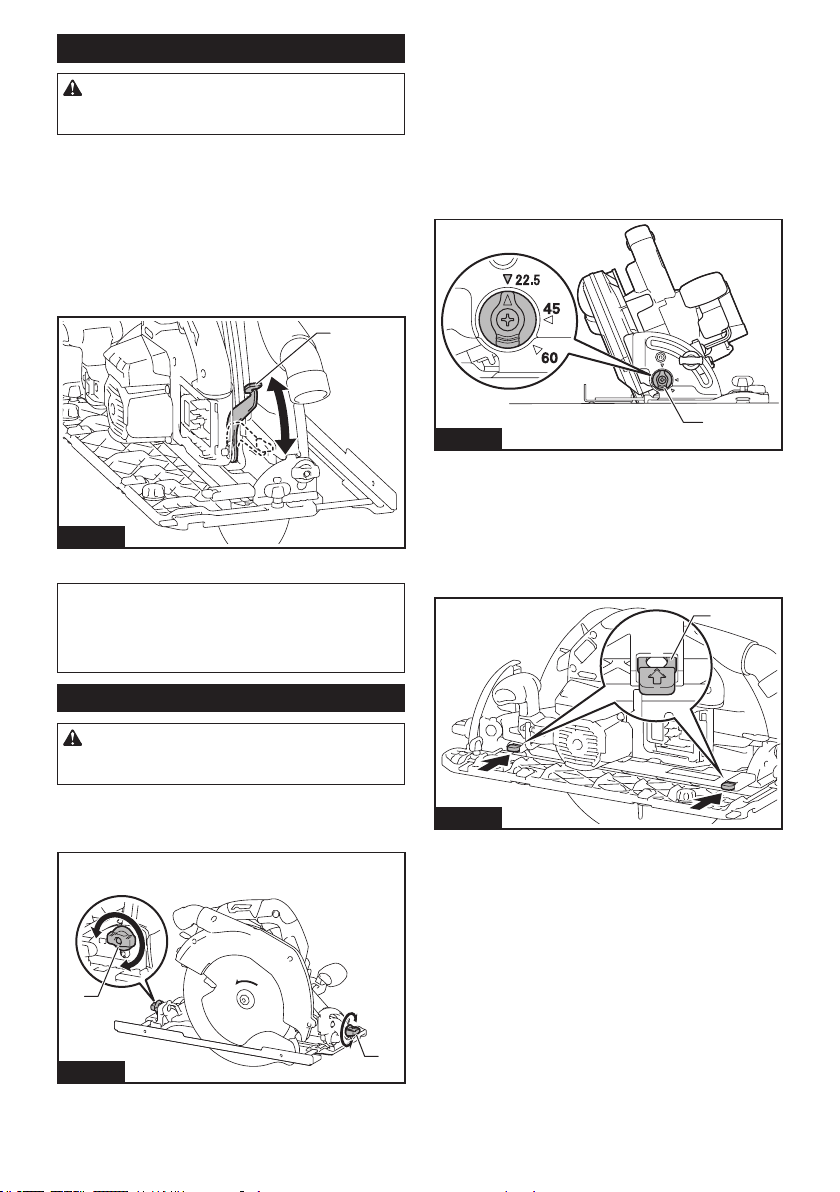 ▽ 22.5

45

60