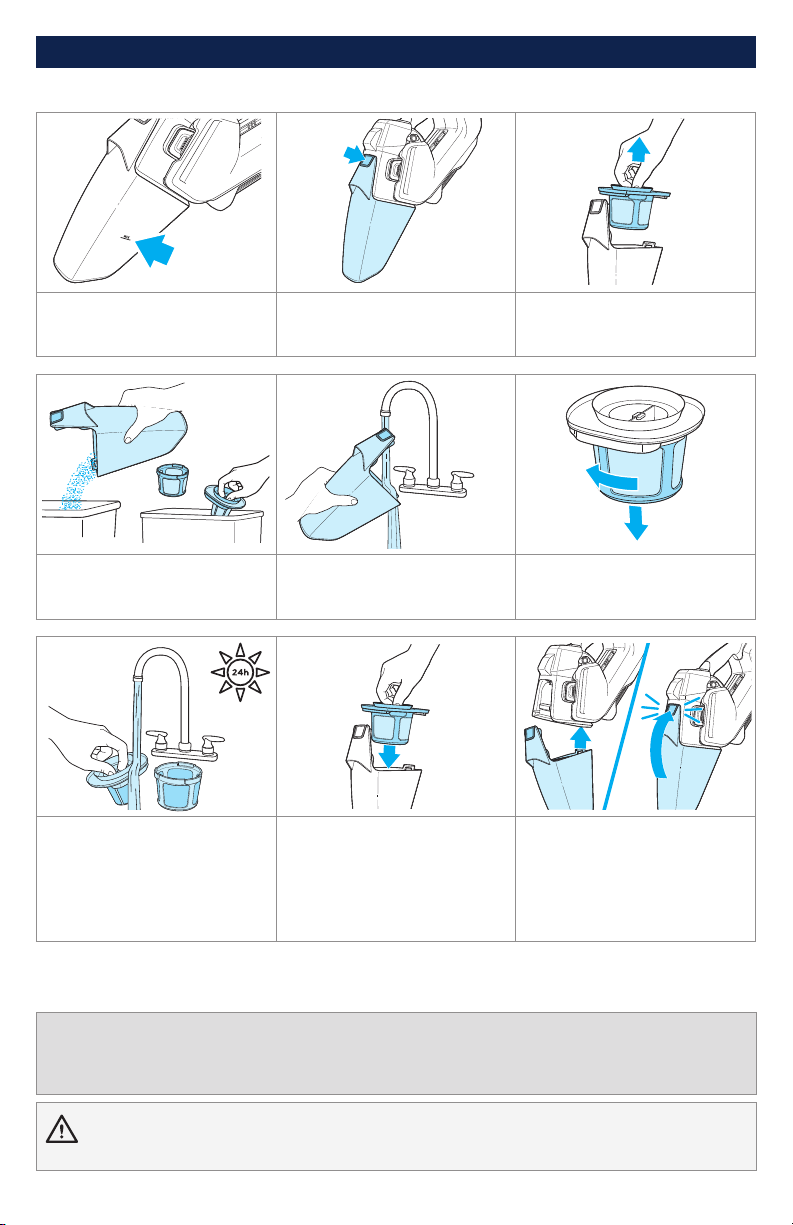 24h