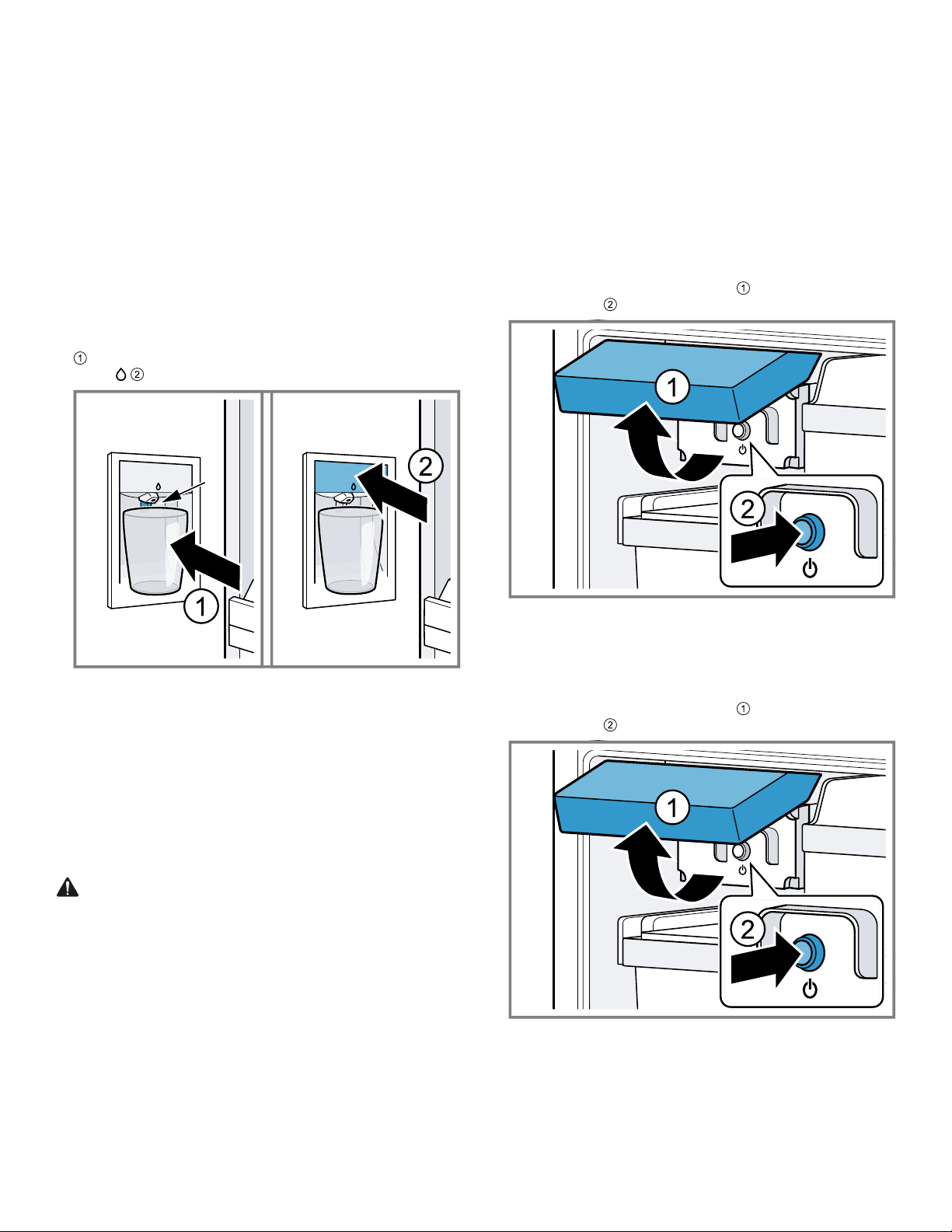 ①
② 

1

2

①
② 

1

2

①
② 

1

2