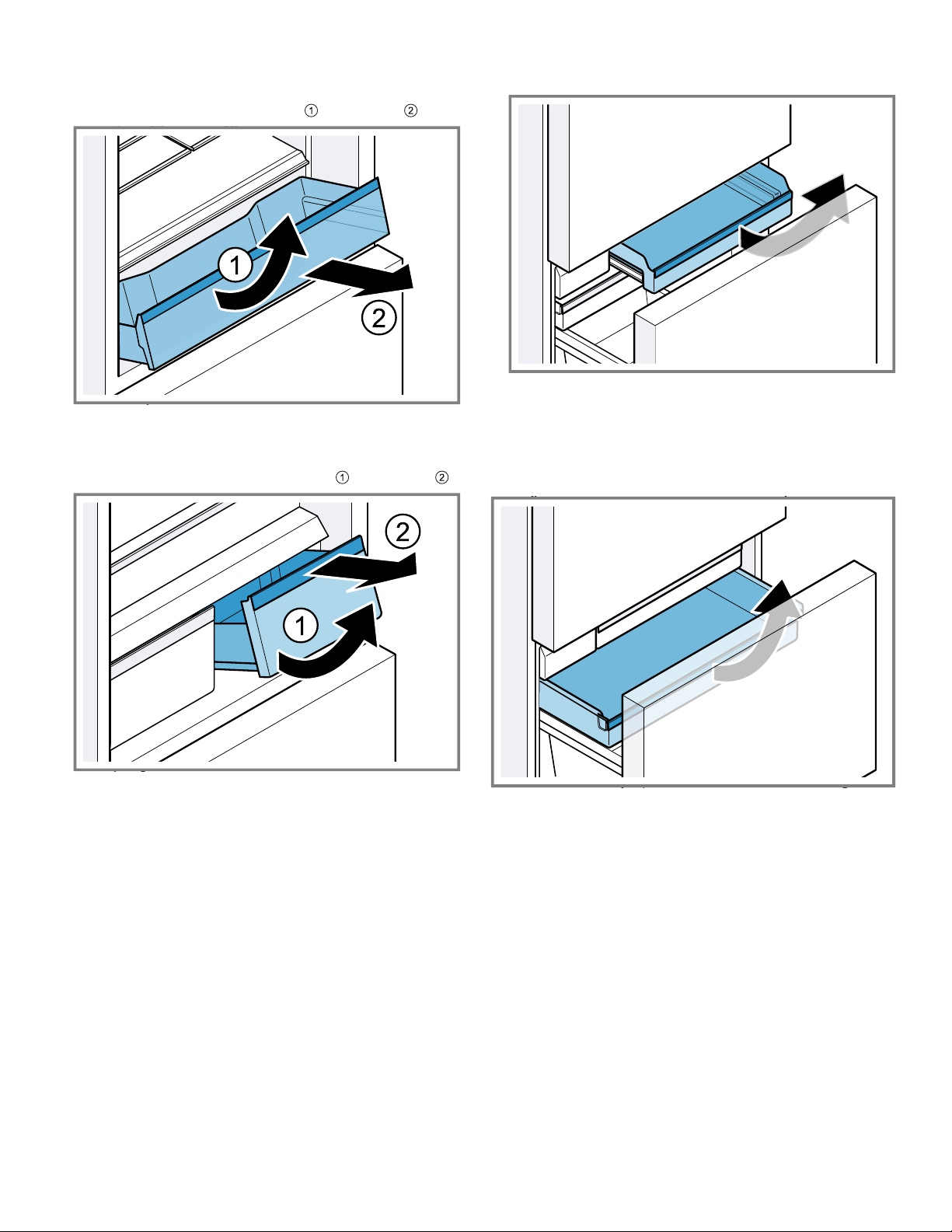 ① ②

1

2

① ②

2

1