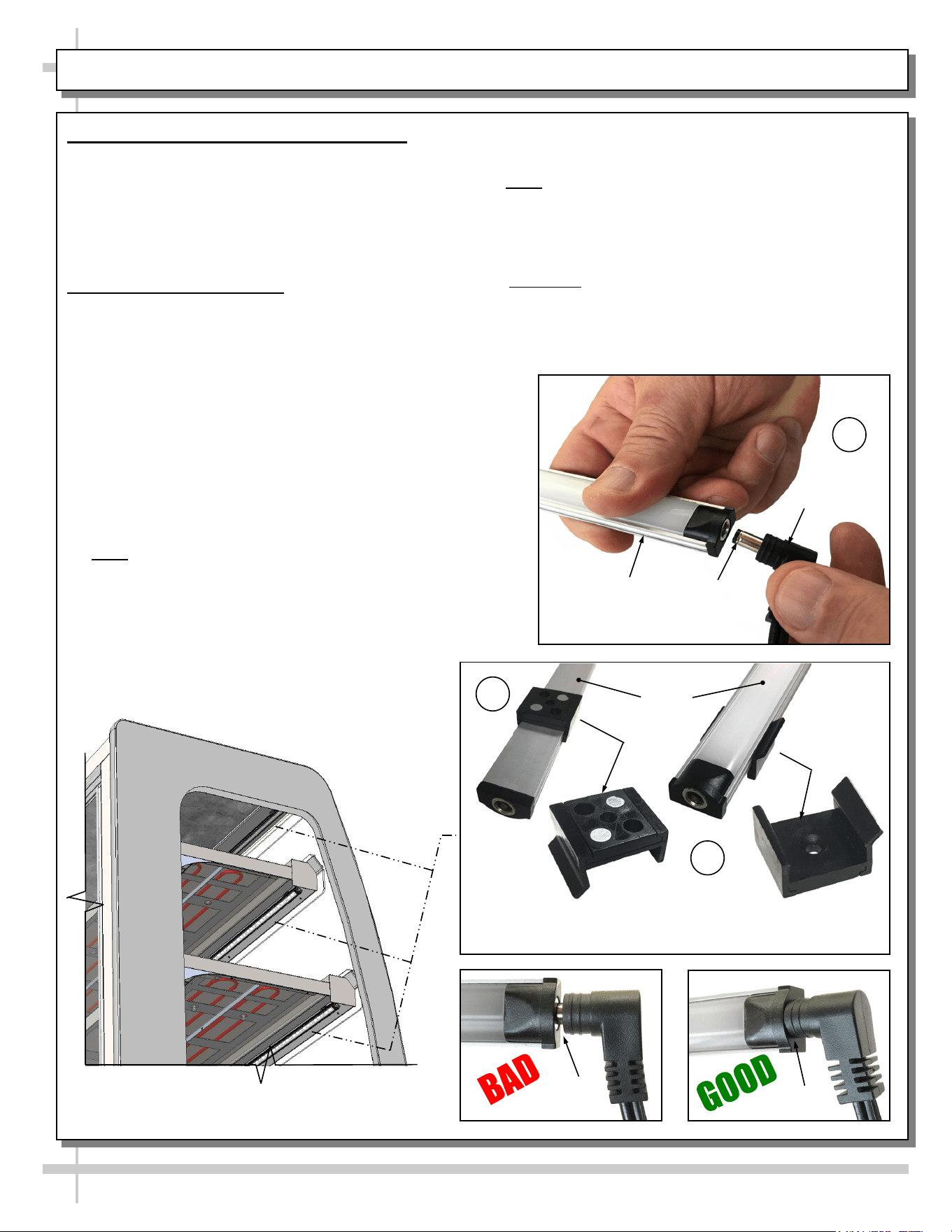 BAD

GOOD