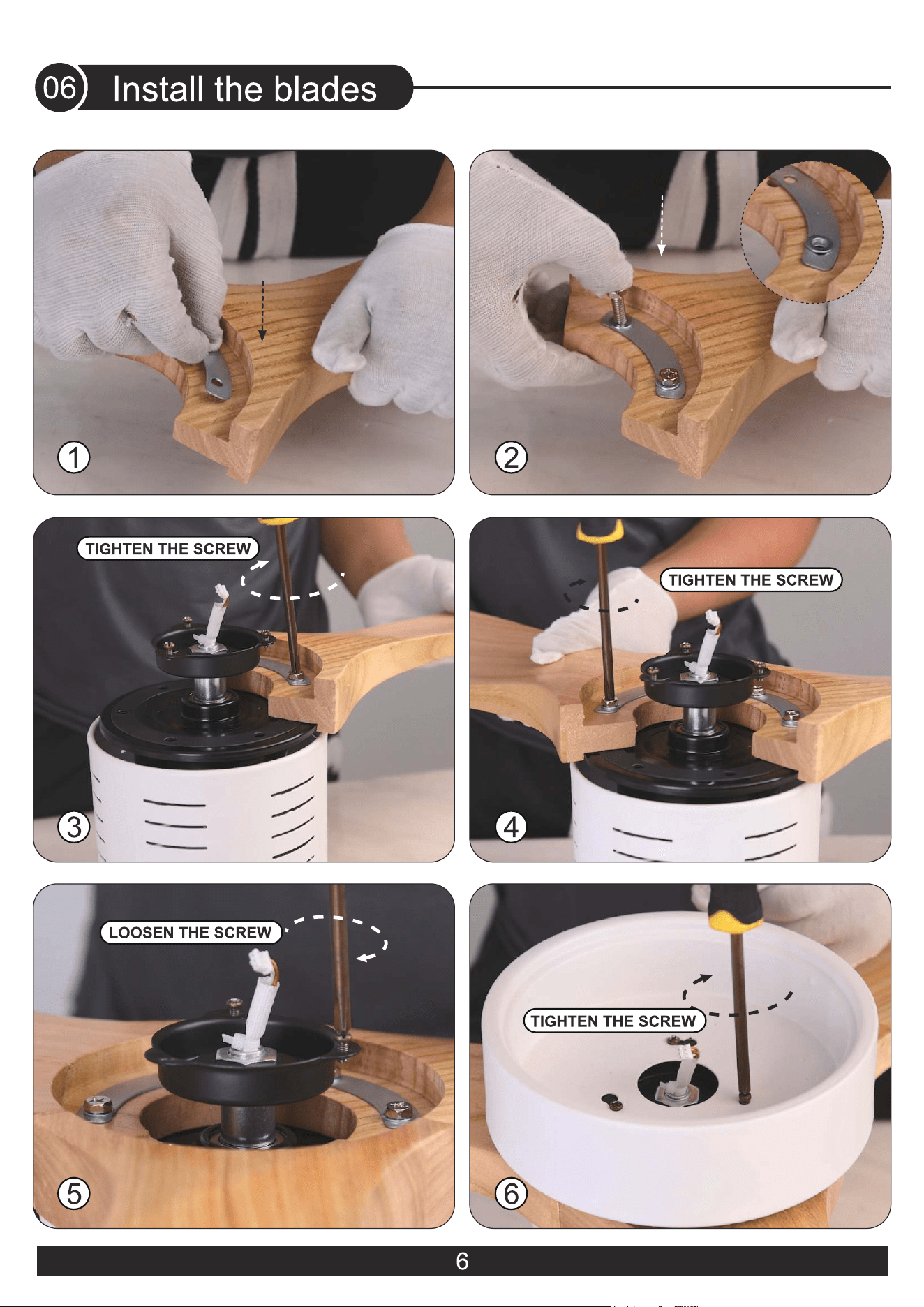 06 Install the blades

1

2

TIGHTEN THE SCREW

3

TIGHTEN THE SCREW

4

LOOSEN THE SCREW

5

TIGHTEN THE SCREW

6

6