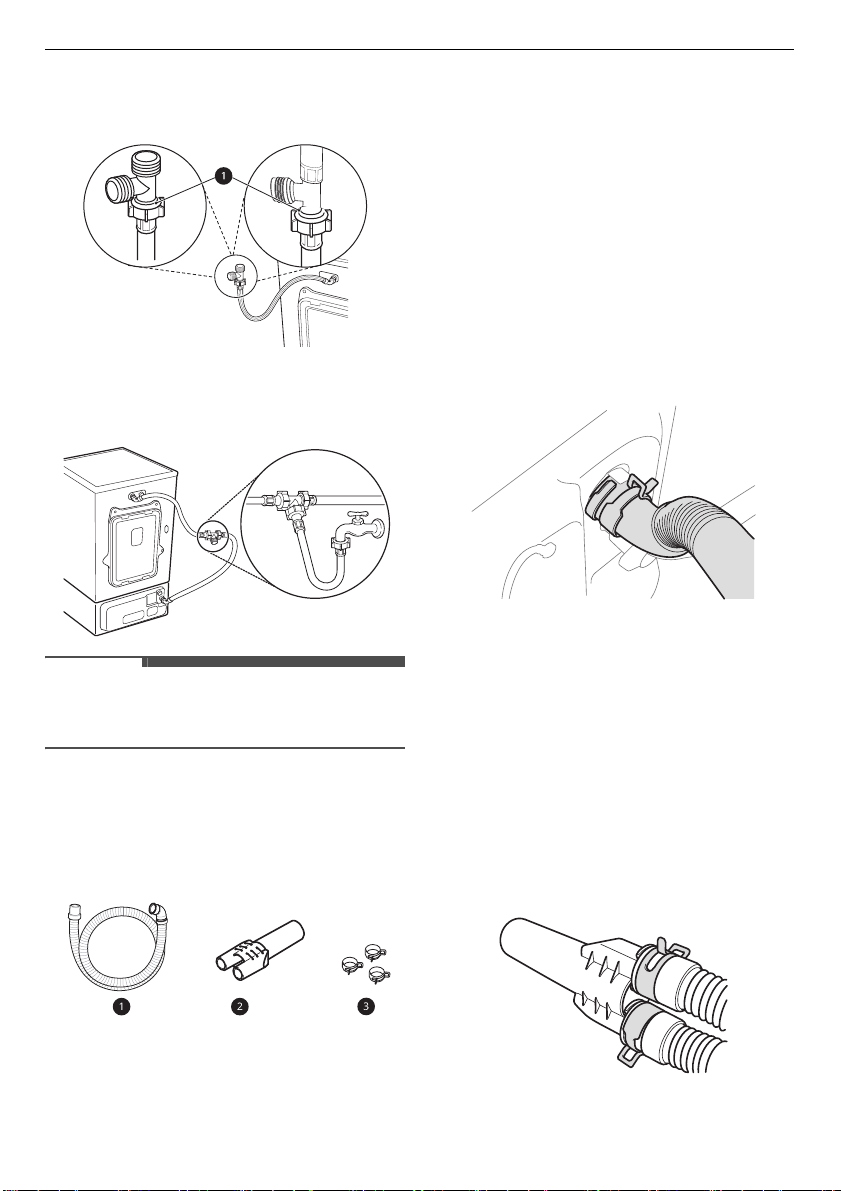 1

1

2

3