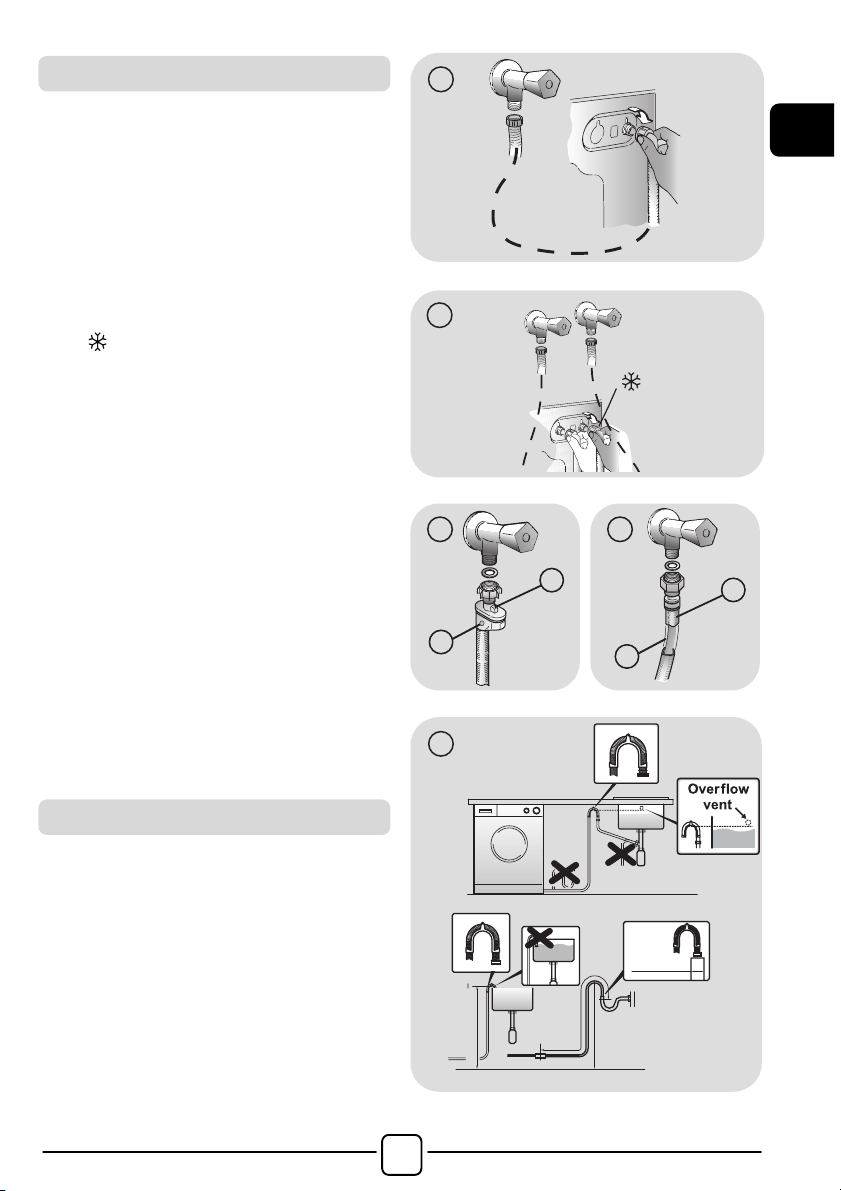 Overflow vent