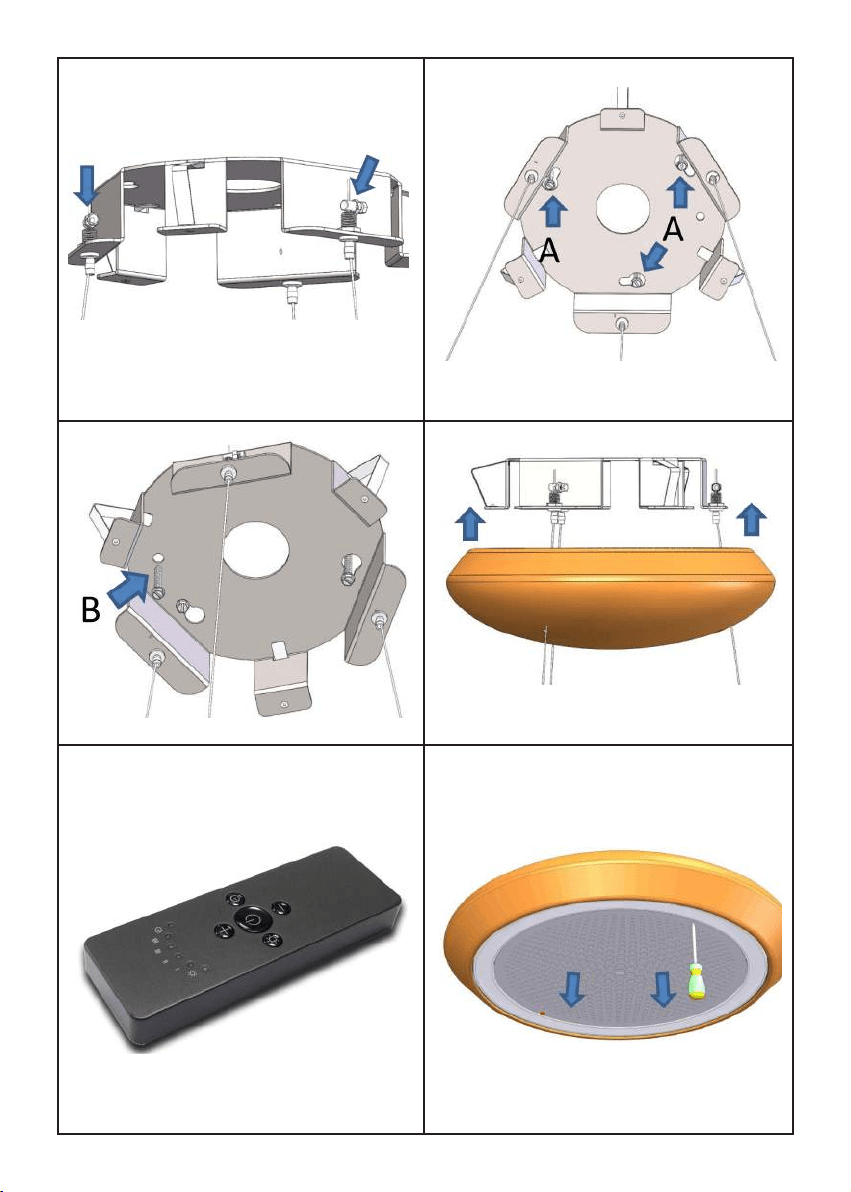 A

A

B