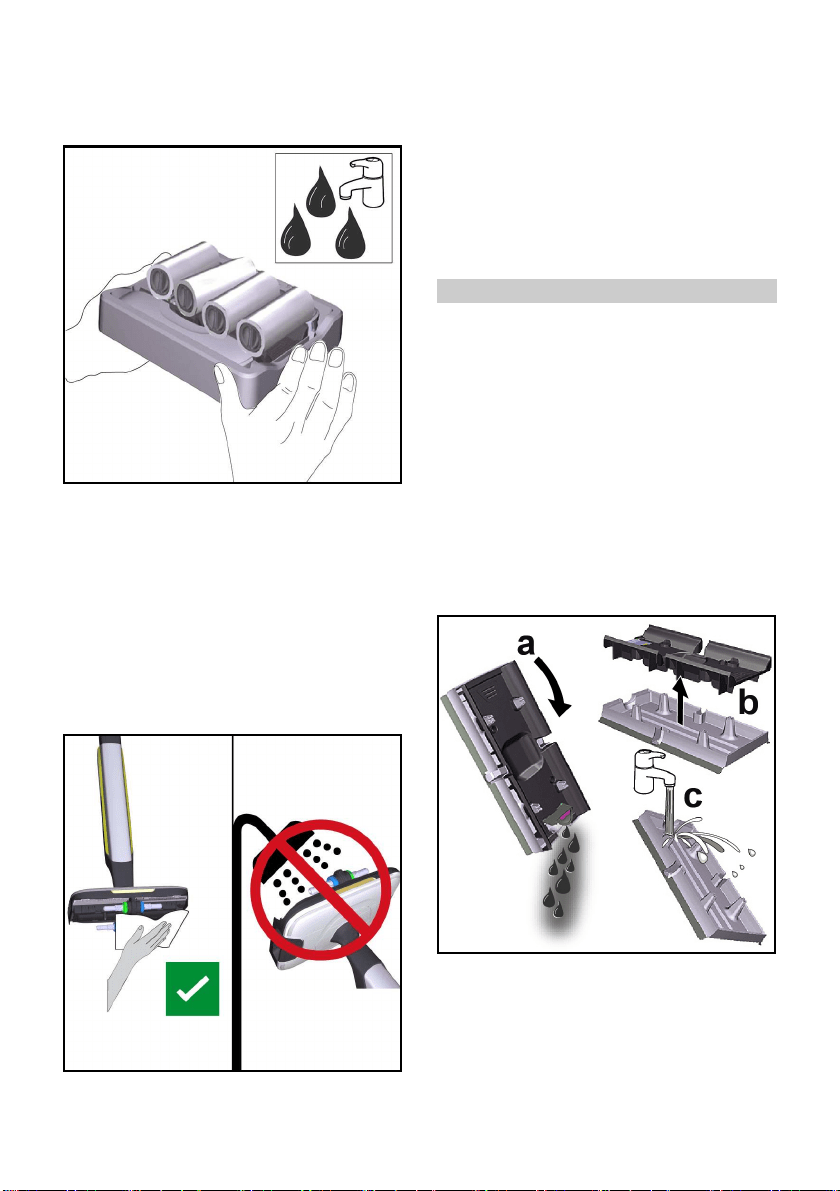 a

b

c